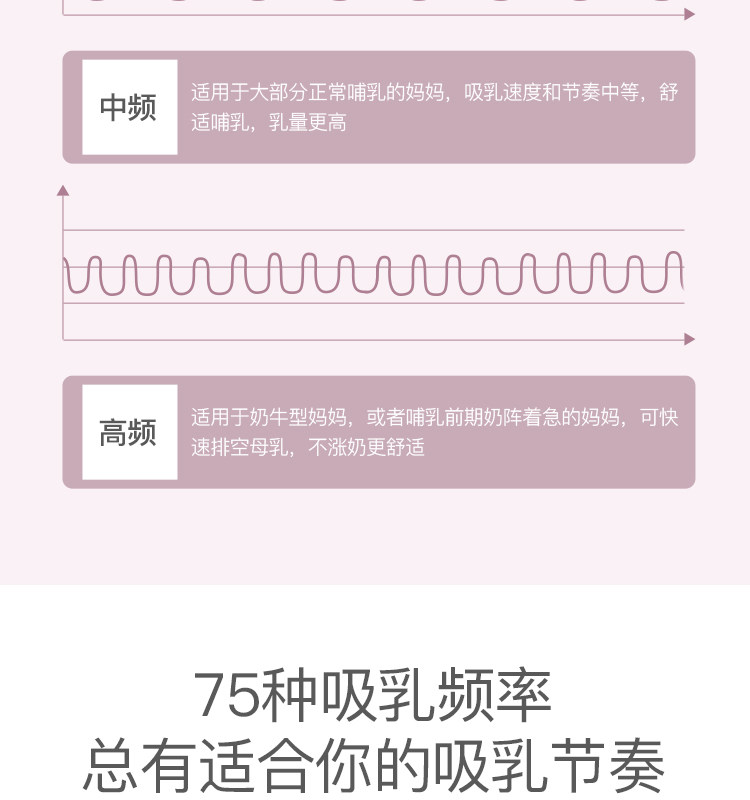 中频

适用于大部分正常哺乳的妈妈，吸乳速度和节奏中等，舒适哺乳，乳量更高

高频

适用于奶牛型妈妈，或者哺乳前期奶阵着急的妈妈，可快速排空母乳，不涨奶更舒适

75种吸乳频率
总有适合你的吸乳节奏