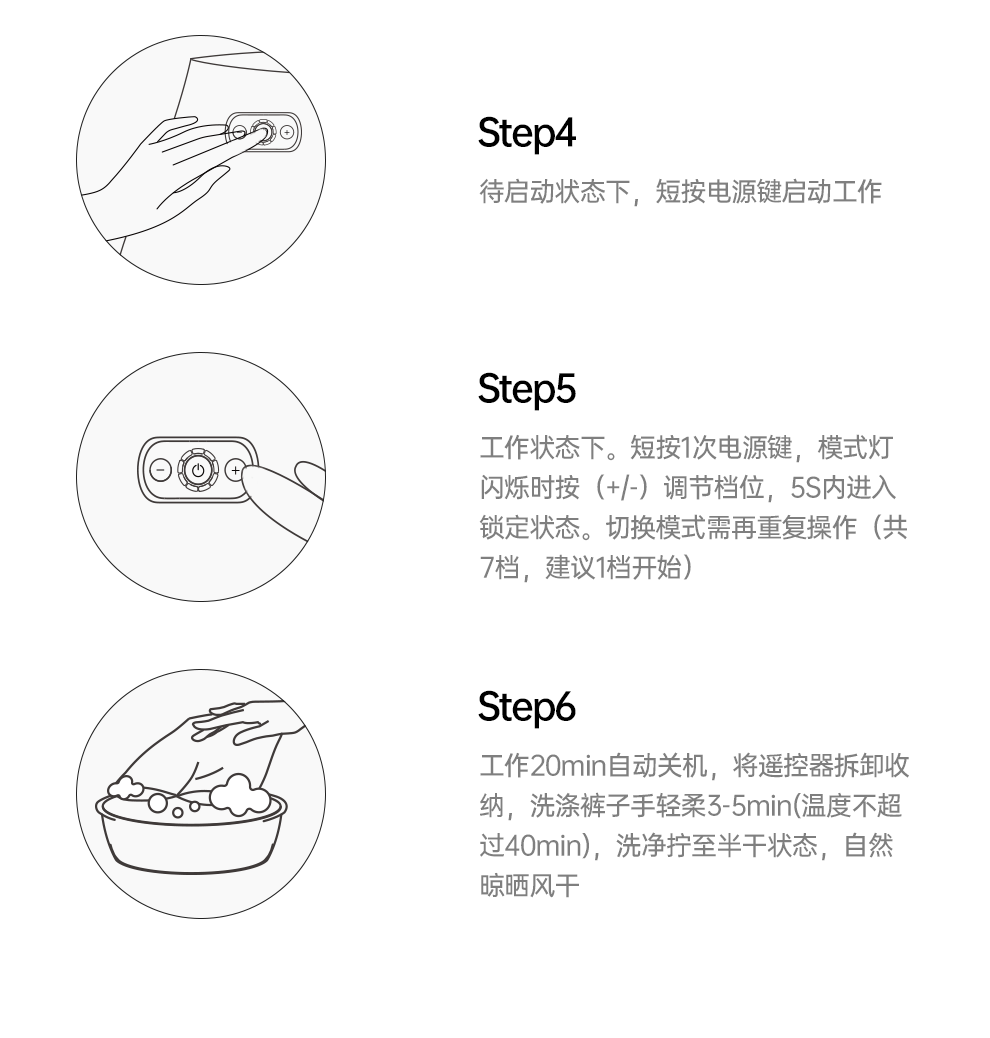 Step4

待启动状态下，短按电源键启动工作

Step5

工作状态下。短按1次电源键，模式灯闪烁时按（+/-）调节档位，5S内进入锁定状态。切换模式需再重复操作（共7档，建议1档开始）

Step6

工作20min自动关机，将遥控器拆卸收纳，洗涤裤子手轻柔3-5min(温度不超过40min)，洗净拧至半干状态，自然晾晒风干