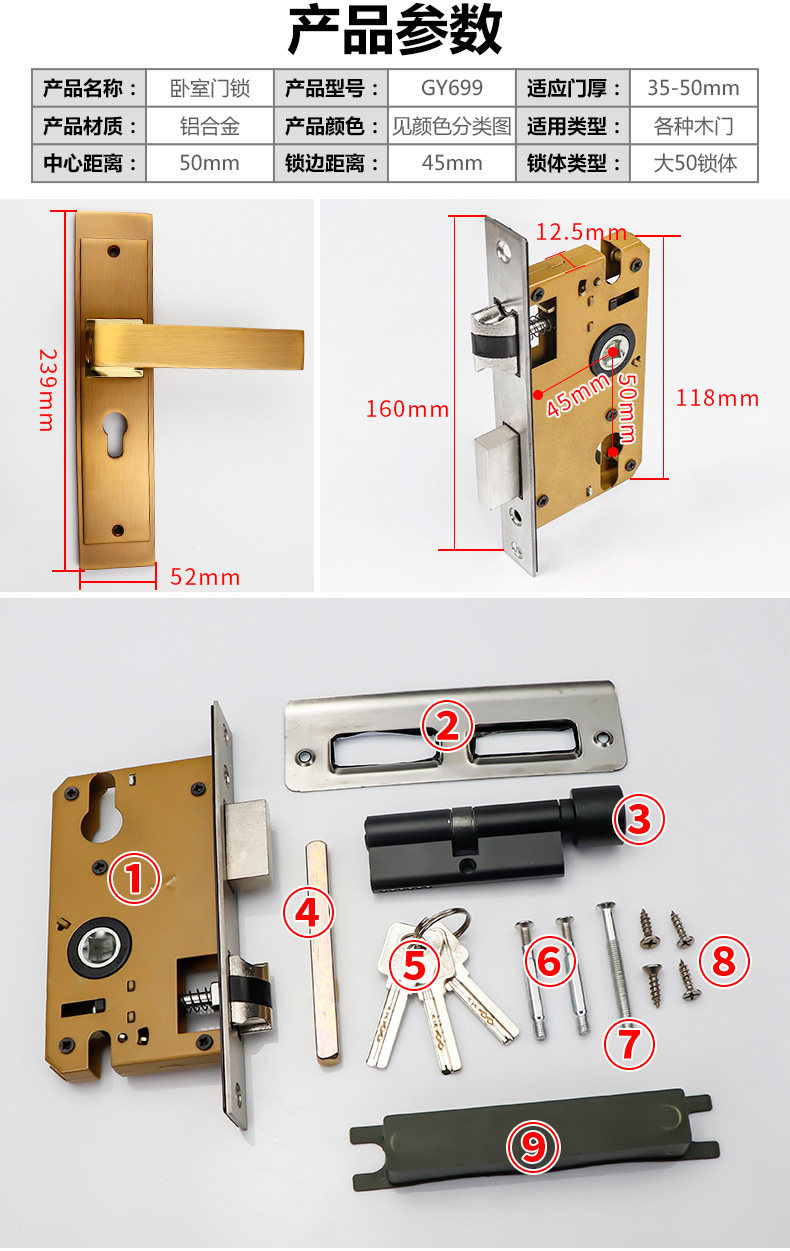 产品参数

| 产品名称： | 卧室门锁 | 产品型号： | GY699 | 适应门厚： | 35-50mm |
|---|---|---|---|---|---|
| 产品材质： | 铝合金 | 产品颜色： | 见颜色分类图 | 适用类型： | 各种木门 |
| 中心距离： | 50mm | 锁边距离： | 45mm | 锁体类型： | 大50锁体 |

239mm
52mm

12.5mm
160mm
45mm
50mm
118mm

1
2
3
4
5
6
7
8
9