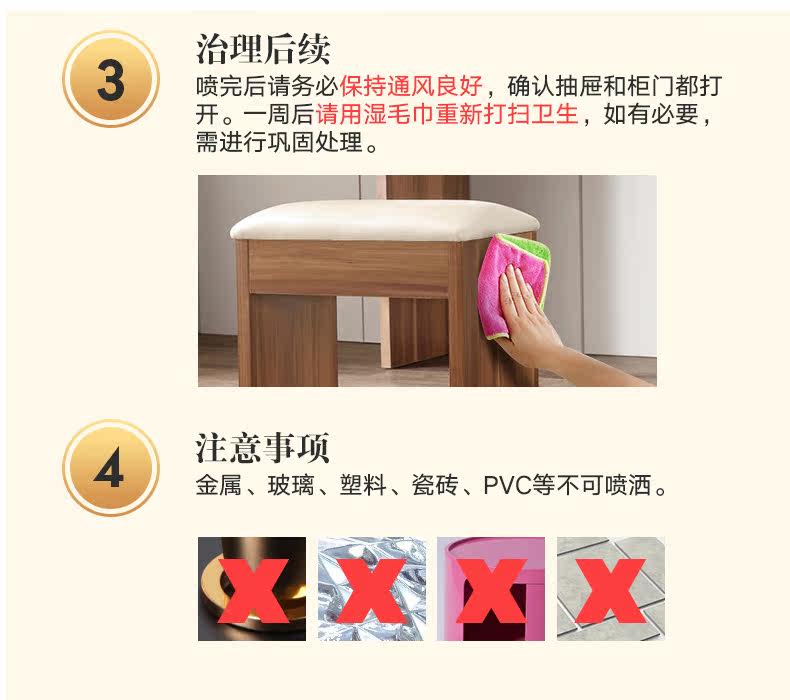 3

治理后续

喷完后请务必保持通风良好，确认抽屉和柜门都打开。一周后请用湿毛巾重新打扫卫生，如有必要，需进行巩固处理。

4

注意事项

金属、玻璃、塑料、瓷砖、PVC等不可喷洒。