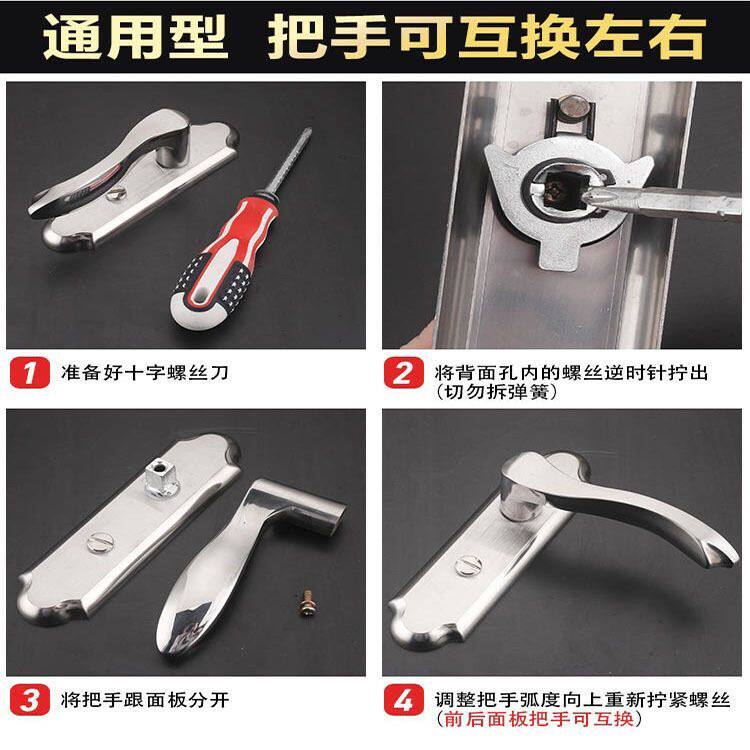 通用型 把手可互换左右

1 准备好十字螺丝刀

2 将背面孔内的螺丝逆时针拧出 (切勿拆弹簧)

3 将把手跟面板分开

4 调整把手弧度向上重新拧紧螺丝 (前后面板把手可互换)