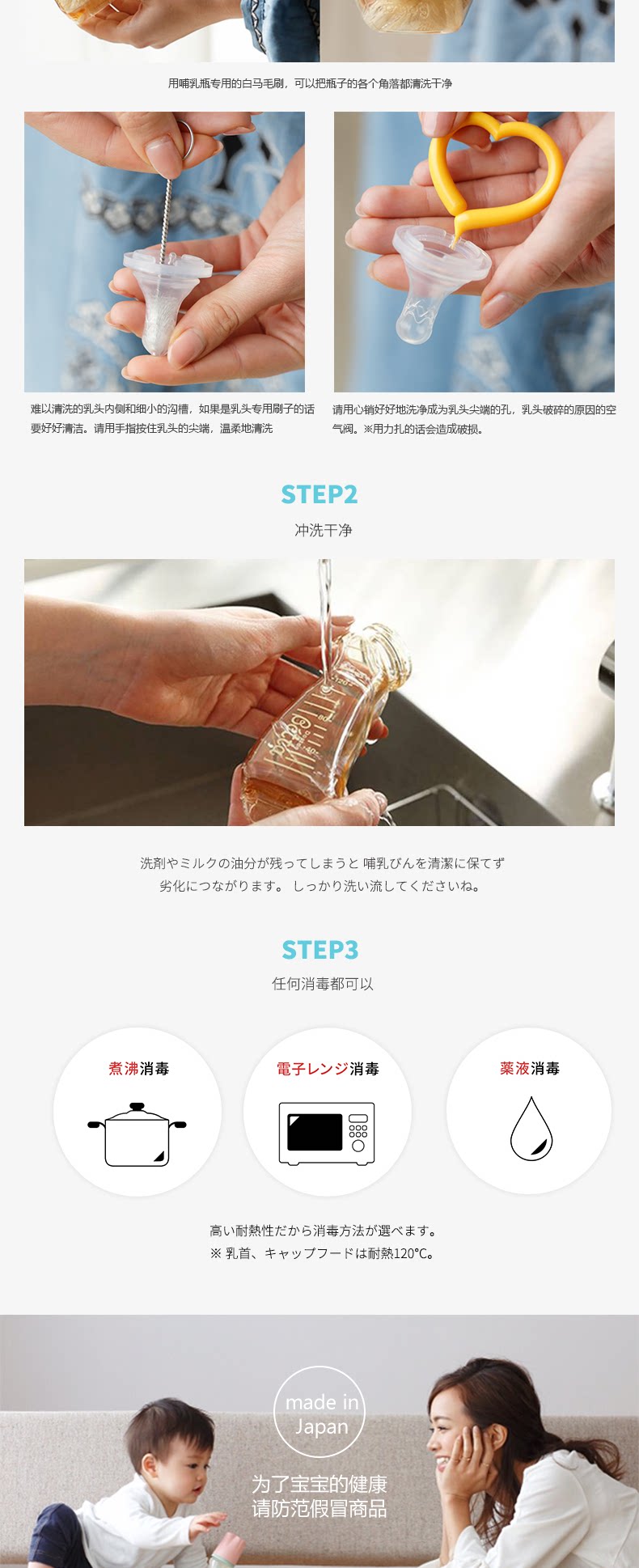 用哺乳瓶专用的白马毛刷，可以把瓶子的各个角落都清洗干净

难以清洗的乳头内侧和细小的沟槽，如果是乳头专用刷子的话要好好清洁。请用手指按住乳头的尖端，温柔地清洗

请用心销好好地洗净成为乳头尖端的孔，乳头破碎的原因的空气阀。※用力扎的话会造成破损。

STEP2
冲洗干净

洗剤やミルクの油分が残ってしまうと 哺乳びんを清潔に保てず劣化につながります。 しっかり洗い流してくださいね。

STEP3
任何消毒都可以

煮沸消毒

電子レンジ消毒

薬液消毒

高い耐熱性だから消毒方法が選べます。
※ 乳首、キャップフードは耐熱120℃。

made in Japan

为了宝宝的健康
请防范假冒商品