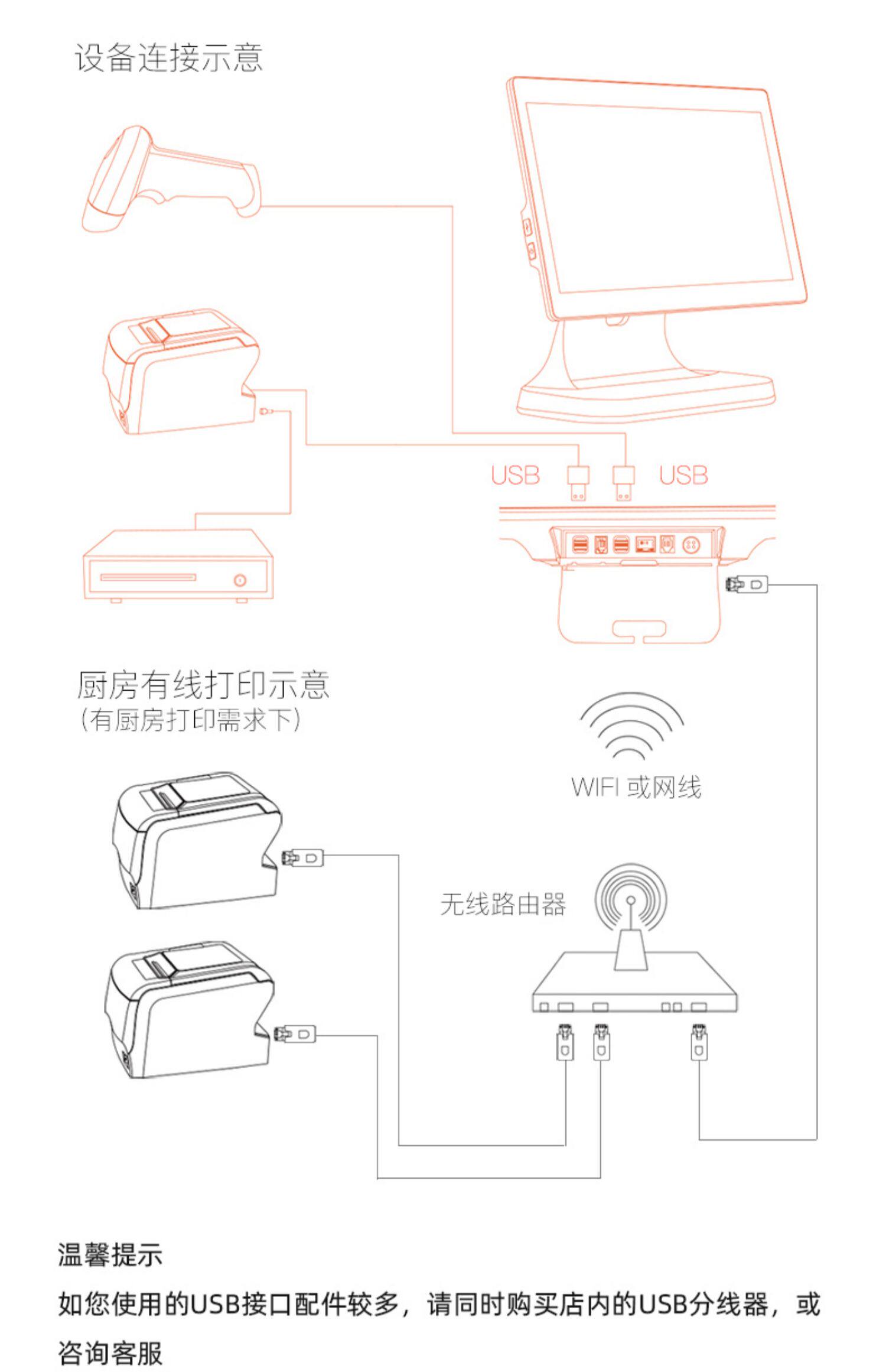 设备连接示意

USB

USB

厨房有线打印示意
(有厨房打印需求下)

WIFI 或网线

无线路由器

温馨提示

如您使用的USB接口配件较多，请同时购买店内的USB分线器，或咨询客服