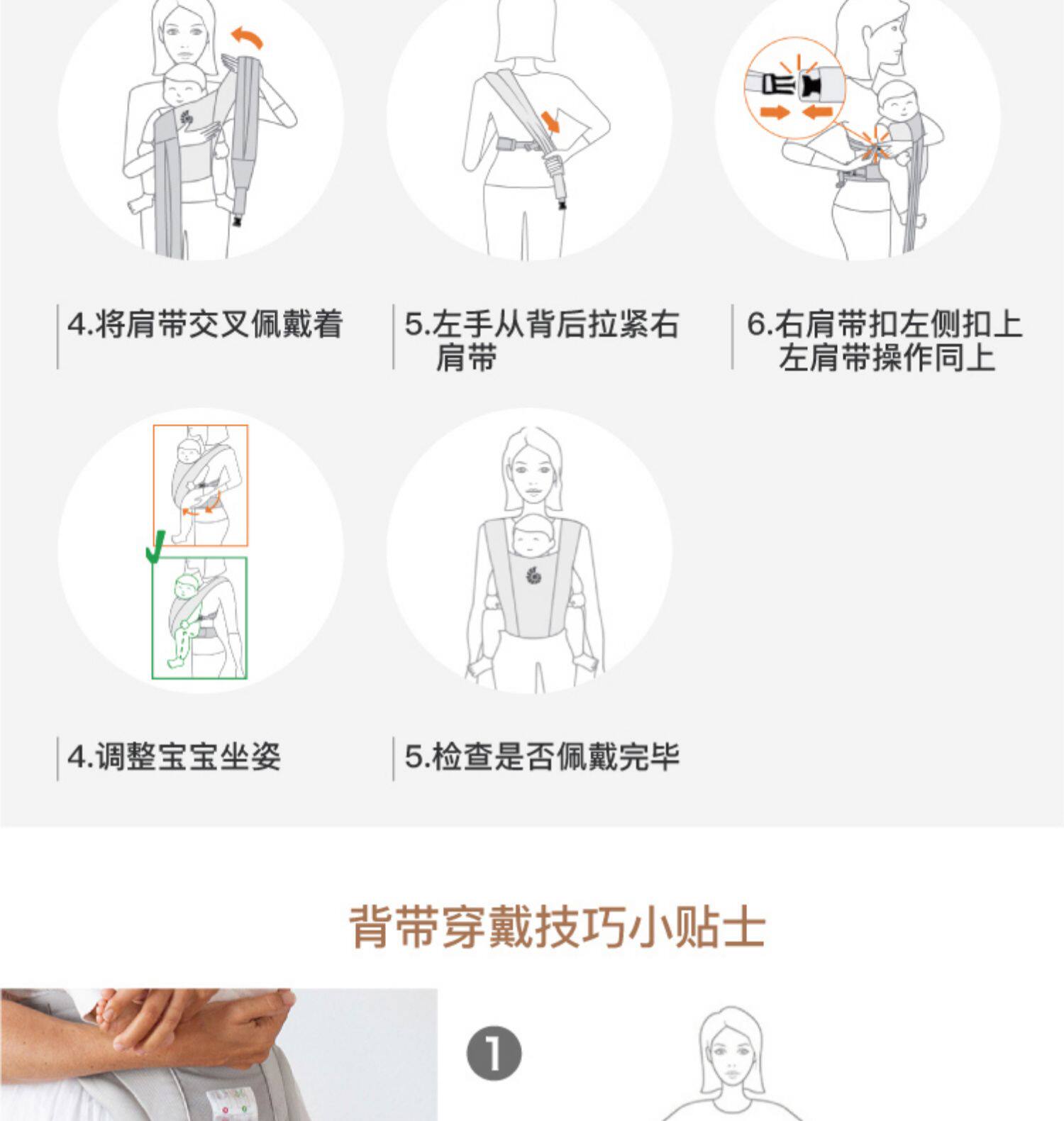 4.将肩带交叉佩戴着

5.左手从背后拉紧右肩带

6.右肩带扣左侧扣上
左肩带操作同上

4.调整宝宝坐姿

5.检查是否佩戴完毕

背带穿戴技巧小贴士

1