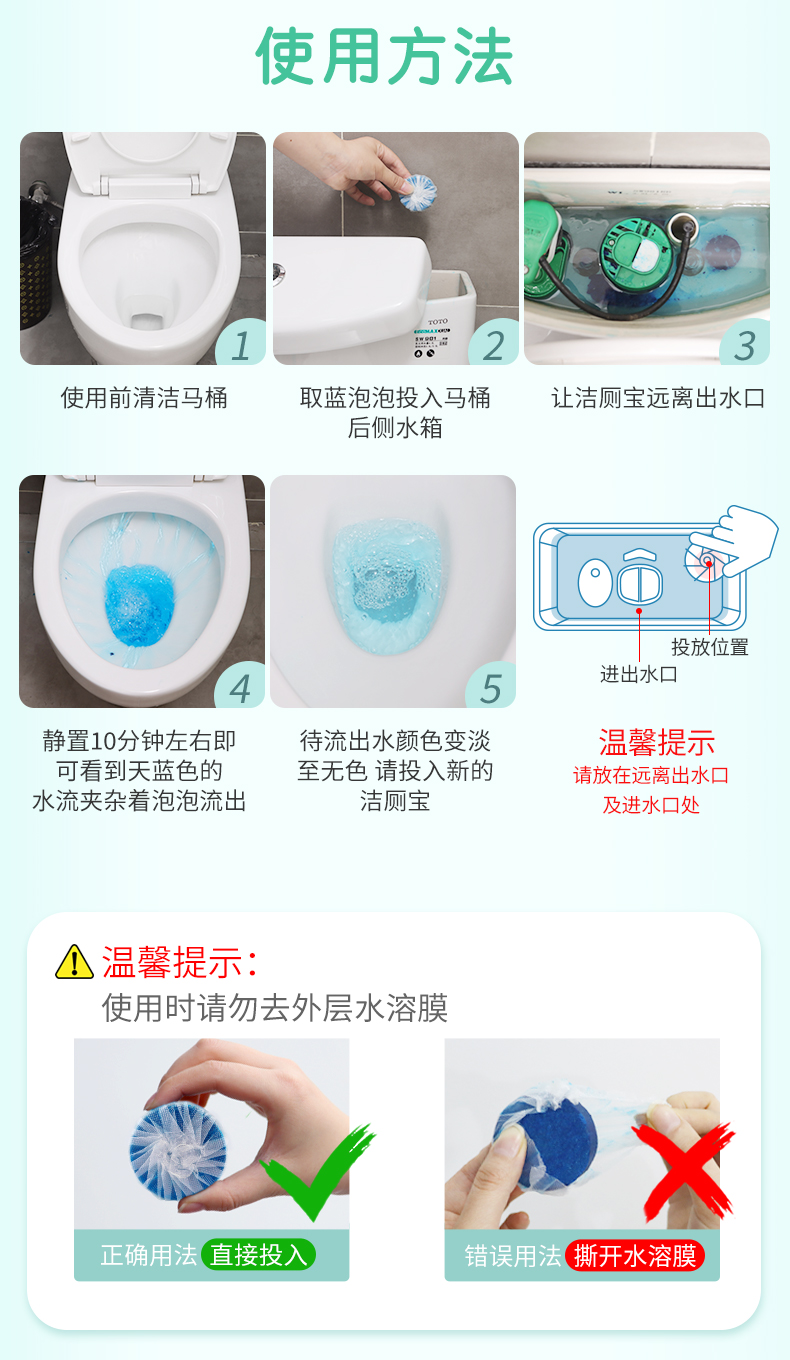 使用方法

1
使用前清洁马桶

TOTO
2
取蓝泡泡投入马桶后侧水箱

3
让洁厕宝远离出水口

4
静置10分钟左右即可看到天蓝色的水流夹杂着泡泡流出

5
待流出水颜色变淡至无色 请投入新的洁厕宝

投放位置
进出水口

温馨提示
请放在远离出水口及进水口处

温馨提示：
使用时请勿去外层水溶膜

正确用法 直接投入

错误用法 撕开水溶膜