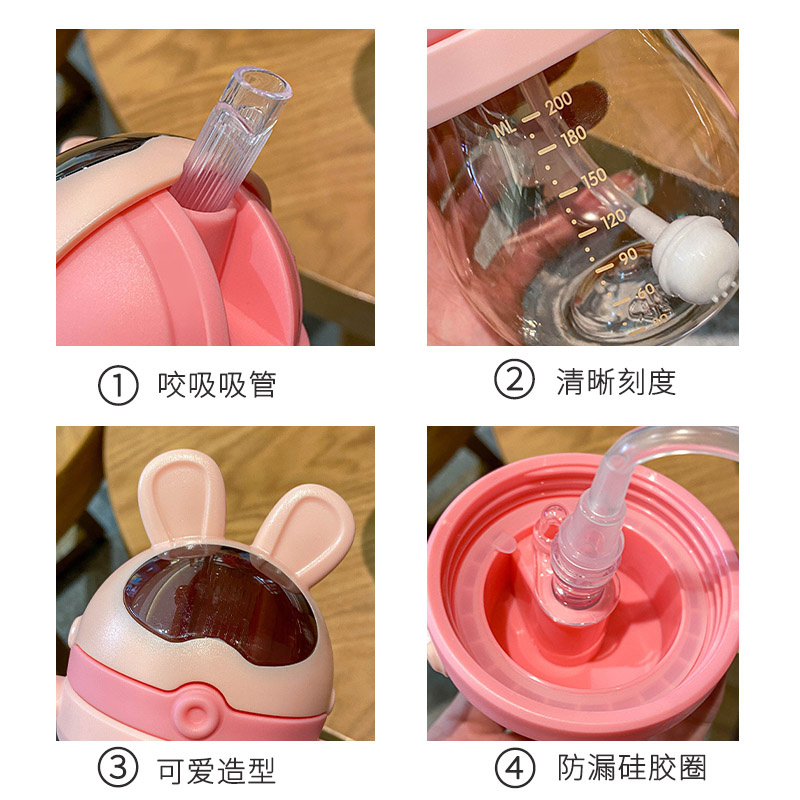 ML 200
180
150
120
90
60

① 咬吸吸管

② 清晰刻度

③ 可爱造型

④ 防漏硅胶圈