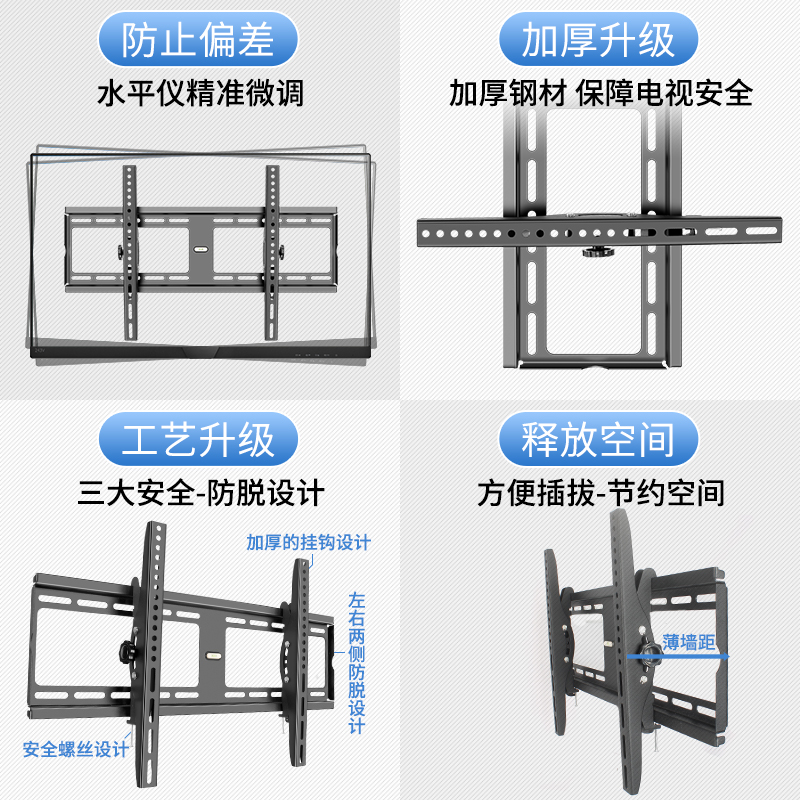 防止偏差
水平仪精准微调

加厚升级
加厚钢材 保障电视安全

工艺升级
三大安全-防脱设计
加厚的挂钩设计
左右两侧防脱设计
安全螺丝设计

释放空间
方便插拔-节约空间
薄墙距