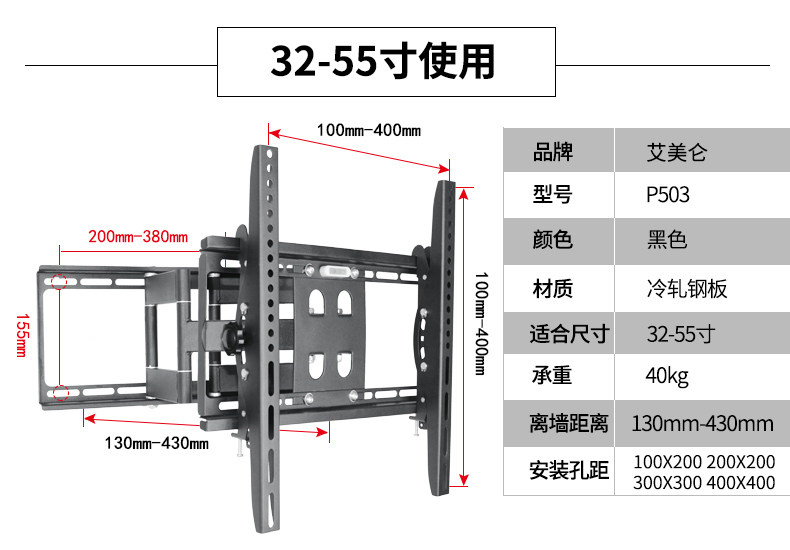 32-55寸使用

100mm-400mm

200mm-380mm

155mm

100mm-400mm

130mm-430mm

| 品牌 | 艾美仑 |
|---|---|
| 型号 | P503 |
| 颜色 | 黑色 |
| 材质 | 冷轧钢板 |
| 适合尺寸 | 32-55寸 |
| 承重 | 40kg |
| 离墙距离 | 130mm-430mm |
| 安装孔距 | 100X200 200X200 300X300 400X400 |