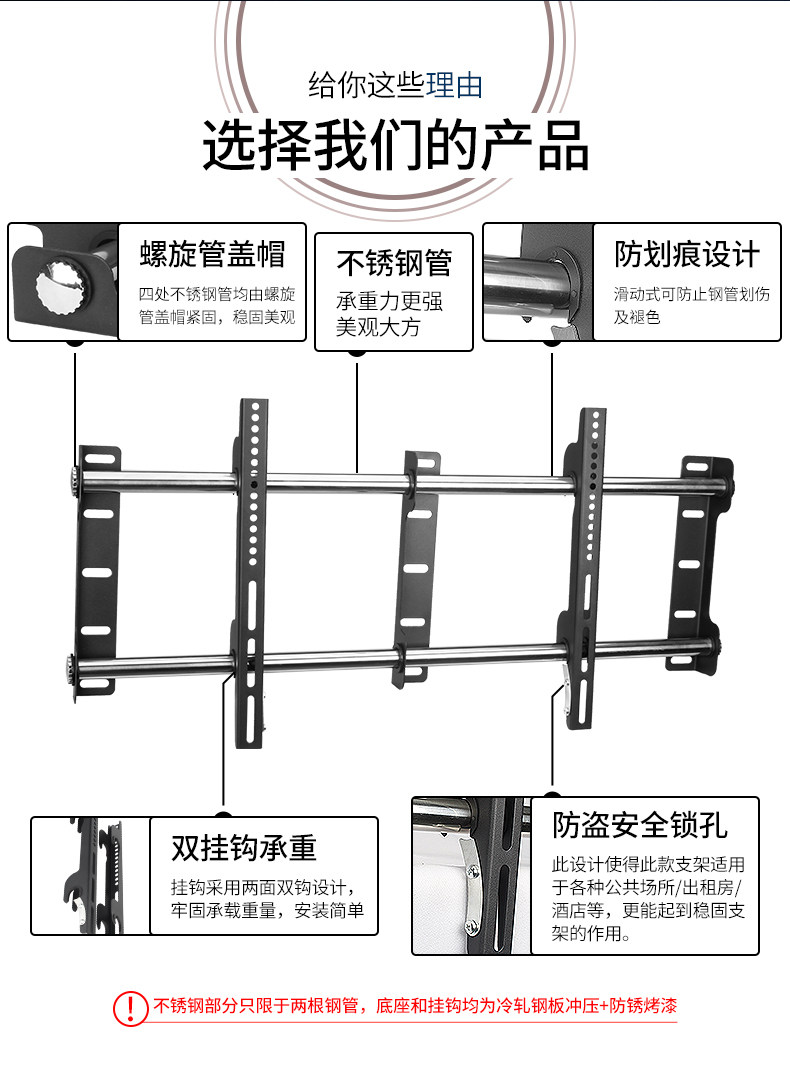 给你这些理由
选择我们的产品

螺旋管盖帽
四处不锈钢管均由螺旋管盖帽紧固，稳固美观

不锈钢管
承重力更强
美观大方

防划痕设计
滑动式可防止钢管划伤及褪色

双挂钩承重
挂钩采用两面双钩设计，牢固承载重量，安装简单

防盗安全锁孔
此设计使得此款支架适用于各种公共场所/出租房/酒店等，更能起到稳固支架的作用。

!
不锈钢部分只限于两根钢管，底座和挂钩均为冷轧钢板冲压+防锈烤漆