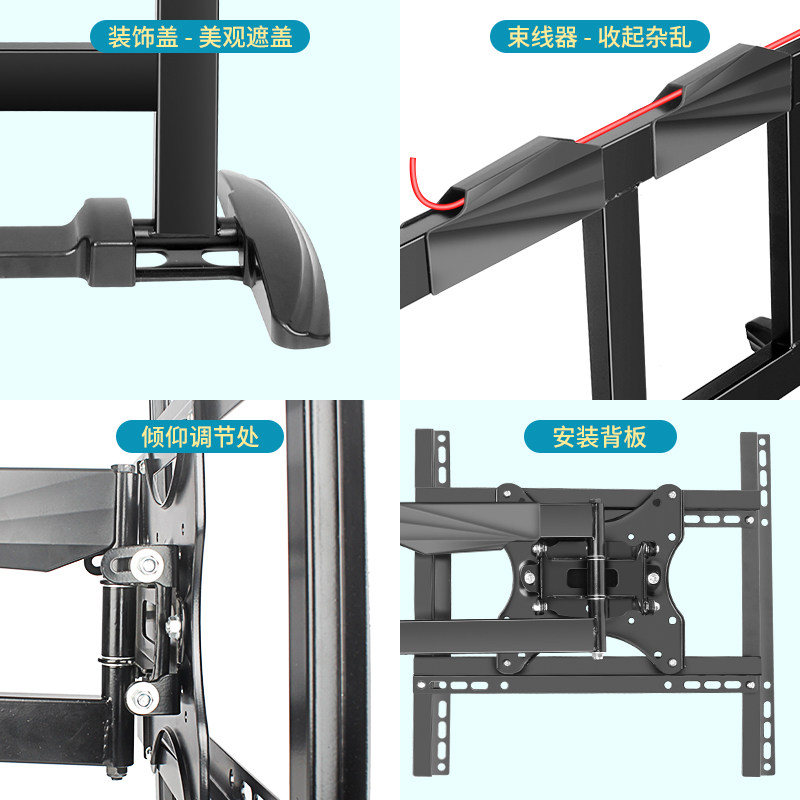 装饰盖 - 美观遮盖

束线器 - 收起杂乱

倾仰调节处

安装背板