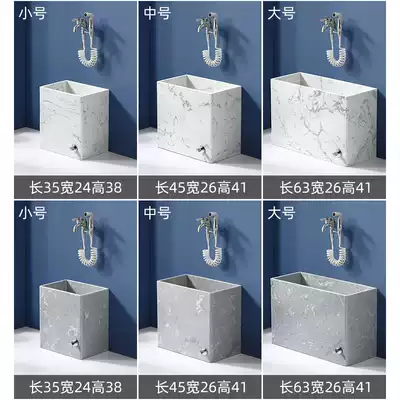 小号

长35宽24高38

中号

长45宽26高41

大号

长63宽26高41

小号

长35宽24高38

中号

长45宽26高41

大号

长63宽26高41