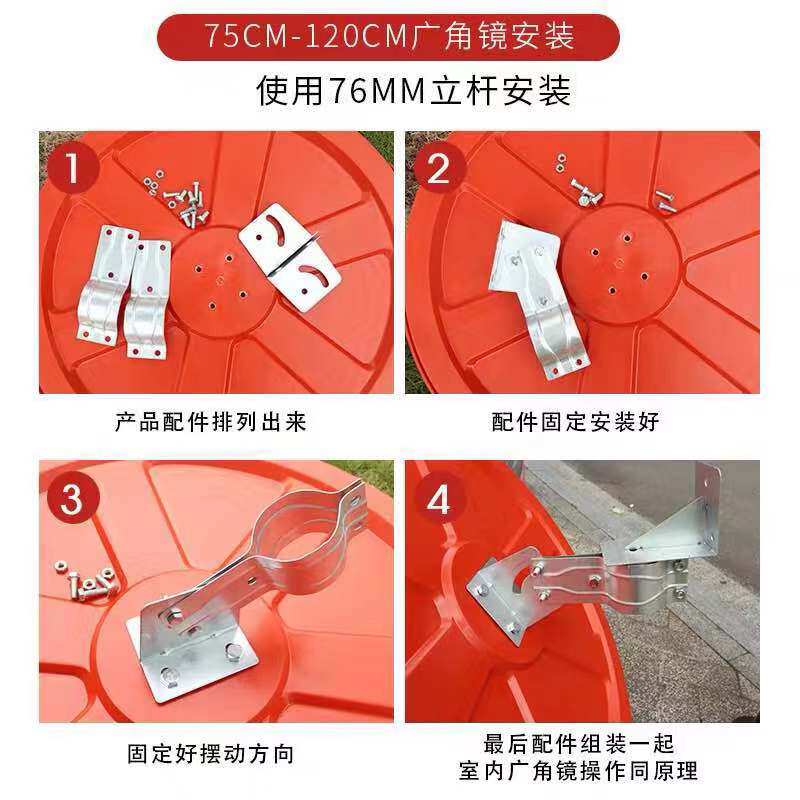 75CM-120CM广角镜安装

使用76MM立杆安装

1

产品配件排列出来

2

配件固定安装好

3

固定好摆动方向

4

最后配件组装一起
室内广角镜操作同原理