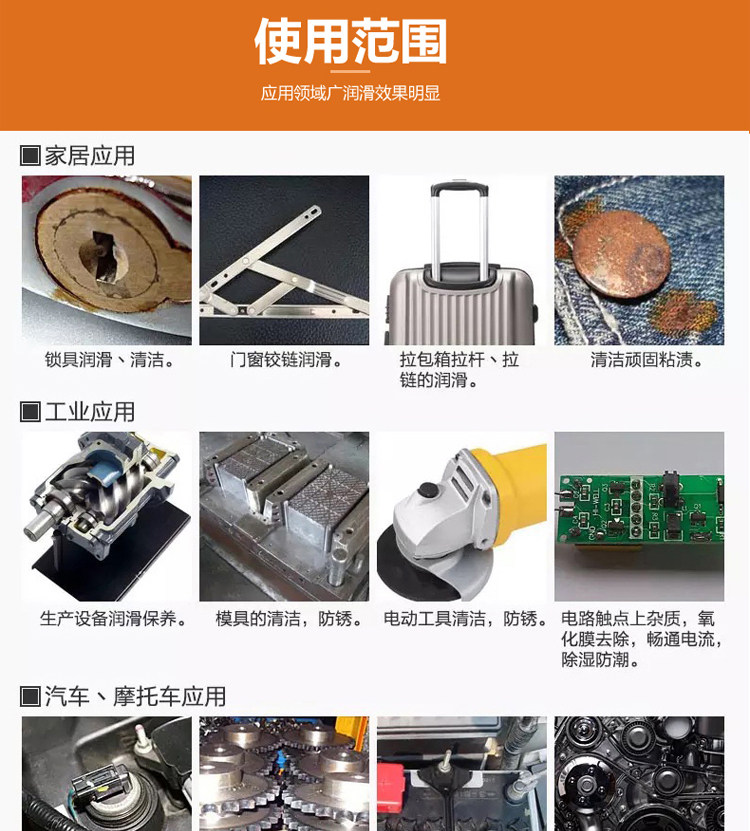 使用范围

应用领域广润滑效果明显

■家居应用

锁具润滑、清洁。

门窗铰链润滑。

拉包箱拉杆、拉链的润滑。

清洁顽固粘渍。

■工业应用

生产设备润滑保养。

模具的清洁，防锈。

电动工具清洁，防锈。

电路触点上杂质，氧化膜去除，畅通电流，除湿防潮。

■汽车、摩托车应用