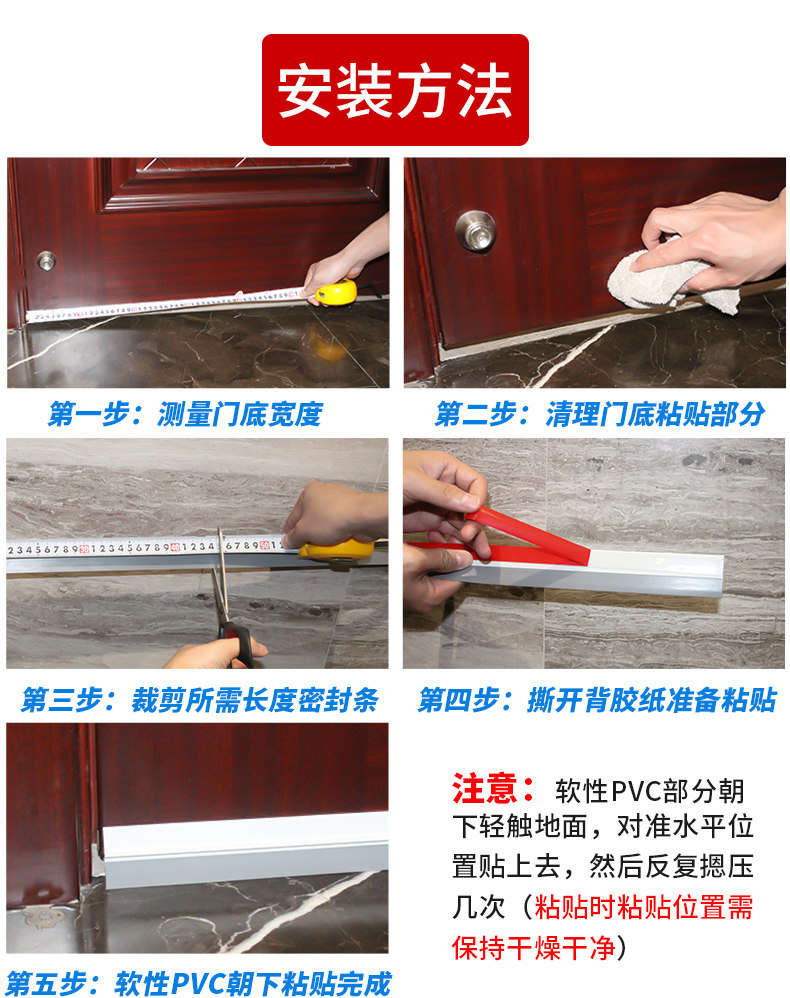 安装方法

第一步：测量门底宽度

第二步：清理门底粘贴部分

第三步：裁剪所需长度密封条

第四步：撕开背胶纸准备粘贴

第五步：软性PVC朝下粘贴完成

注意：软性PVC部分朝下轻触地面，对准水平位置贴上去，然后反复摁压几次（粘贴时粘贴位置需保持干燥干净）