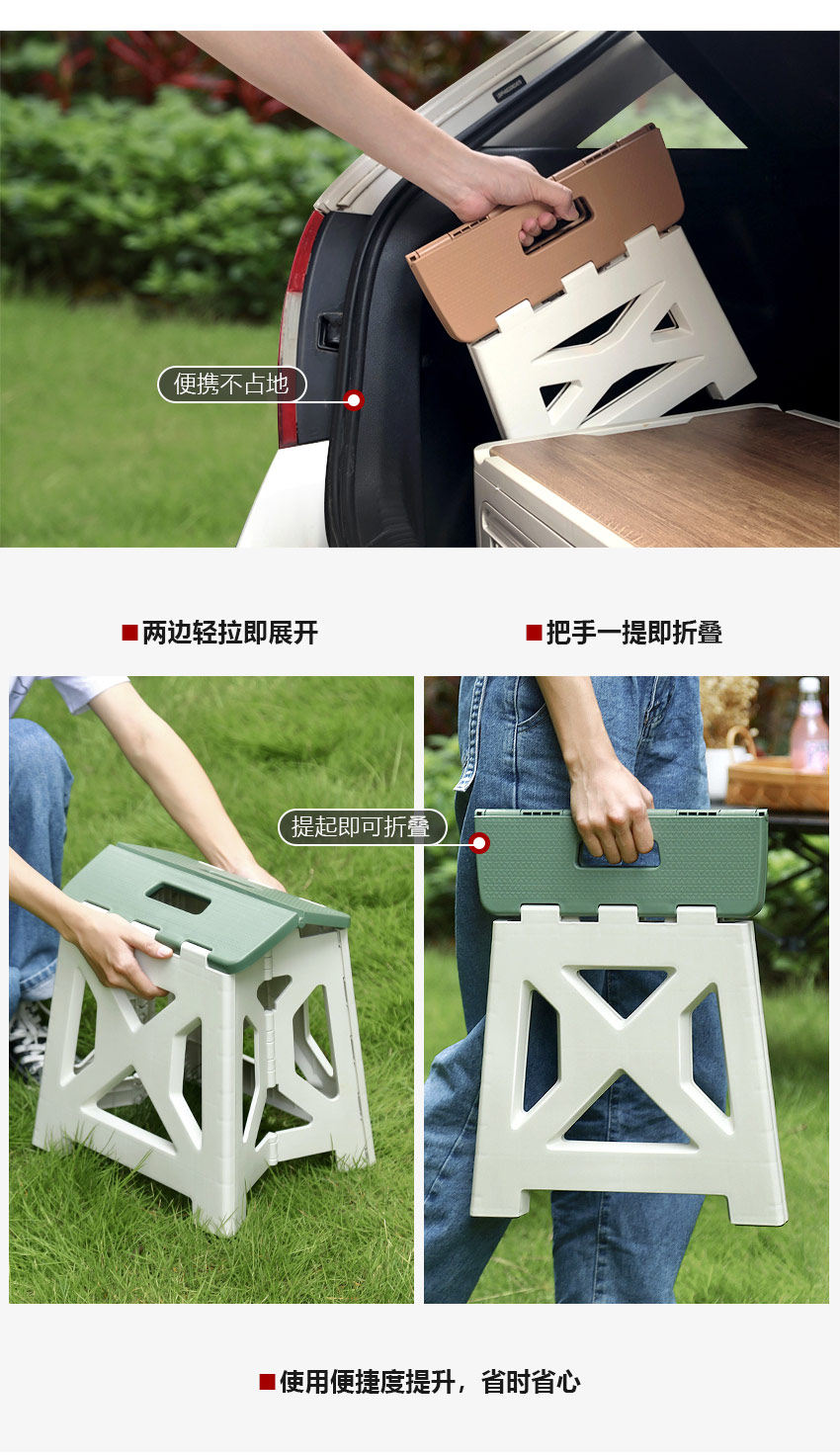 便携不占地

■两边轻拉即展开

■把手一提即折叠

提起即可折叠

■使用便捷度提升，省时省心