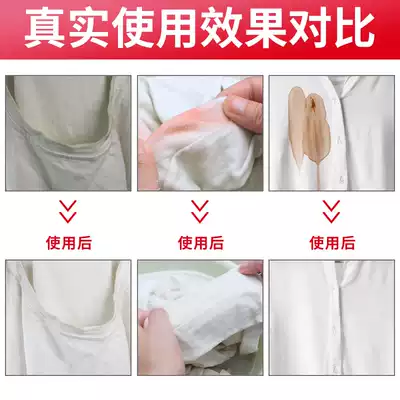 真实使用效果对比

使用后

使用后

使用后