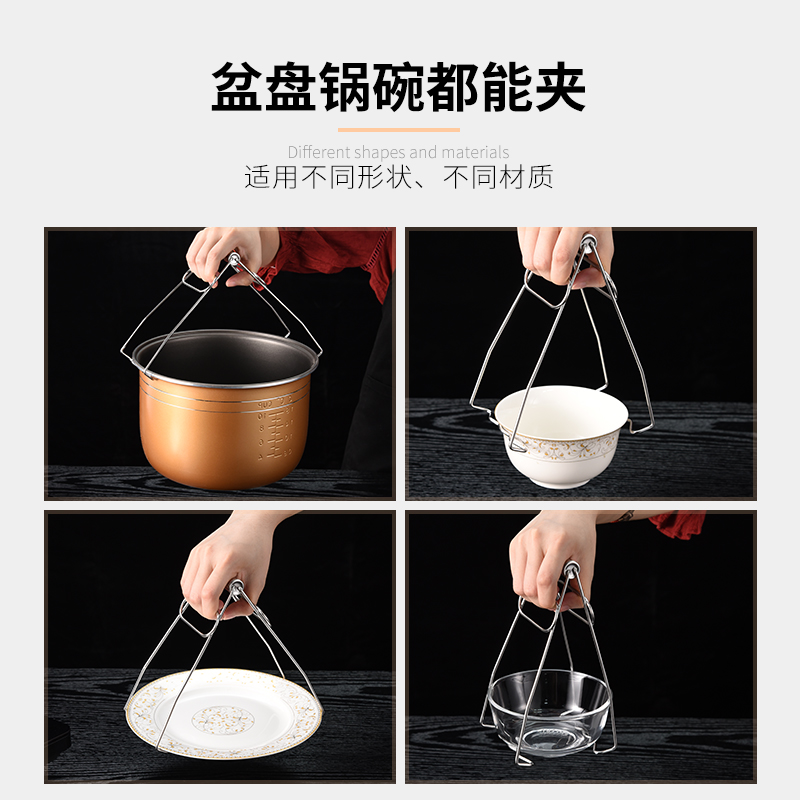 盆盘锅碗都能夹

Different shapes and materials

适用不同形状、不同材质