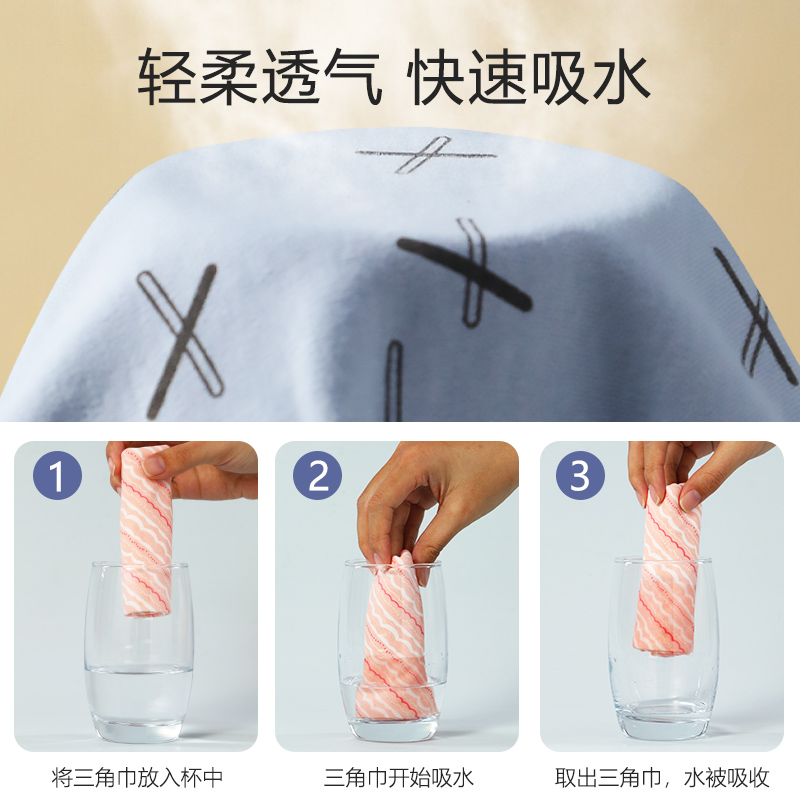 轻柔透气 快速吸水

1

将三角巾放入杯中

2

三角巾开始吸水

3

取出三角巾，水被吸收