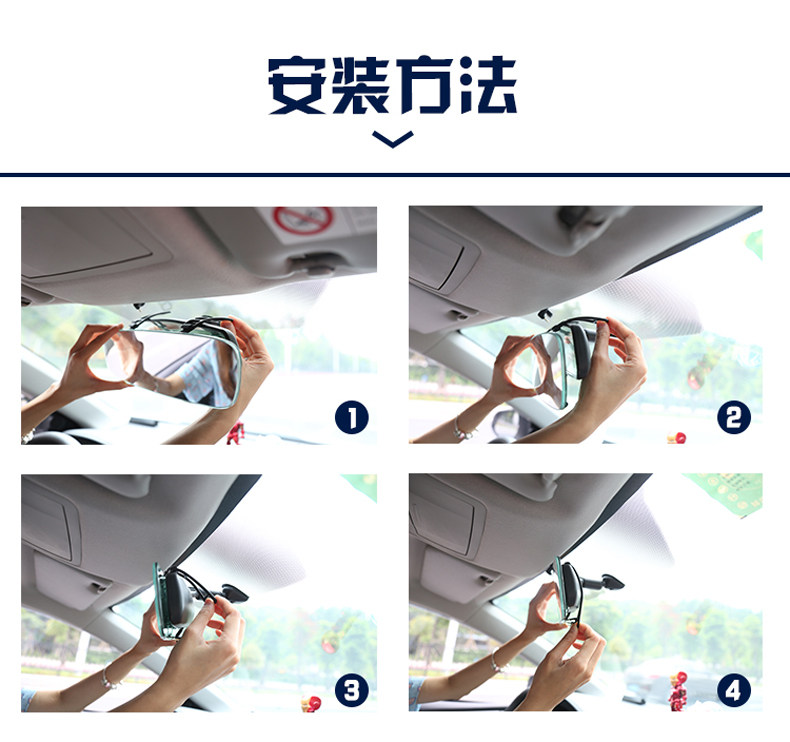 安装方法

1

2

3

4