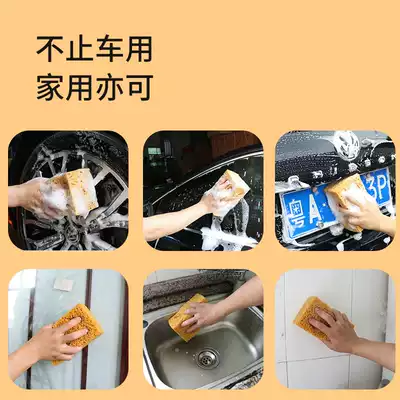 不止车用
家用亦可

粤A

3P