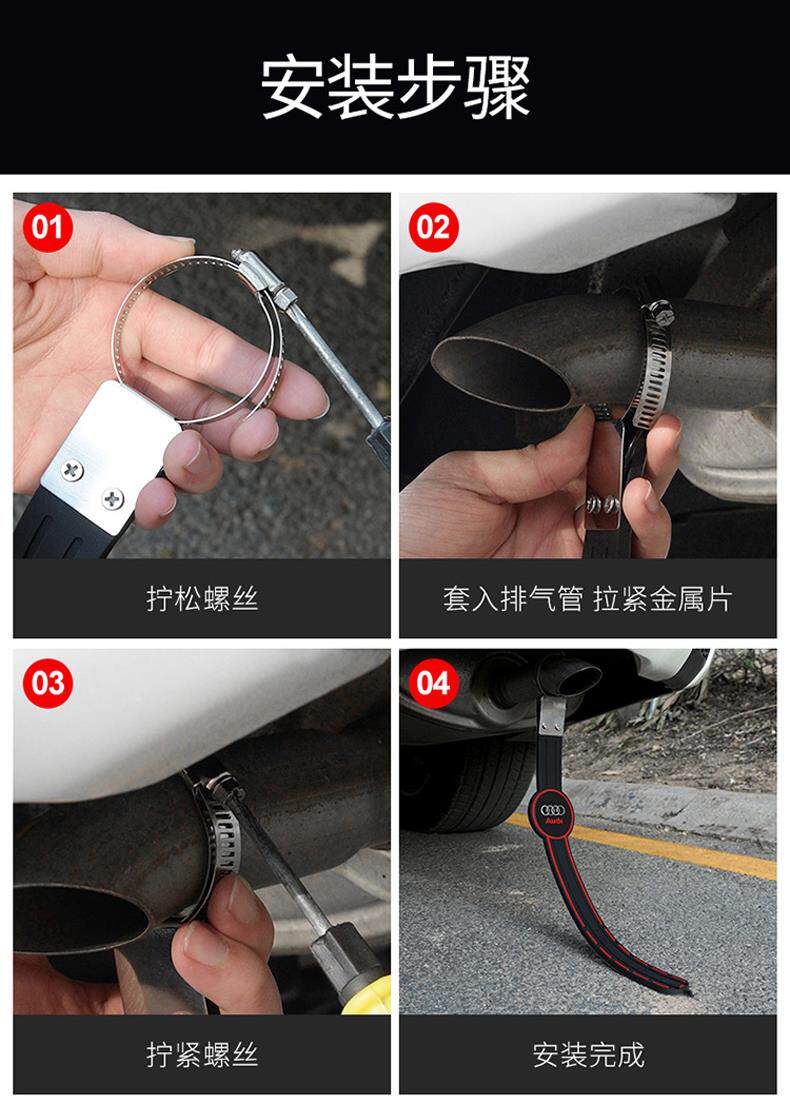 安装步骤

01

拧松螺丝

02

套入排气管 拉紧金属片

03

拧紧螺丝

04

Audi

安装完成