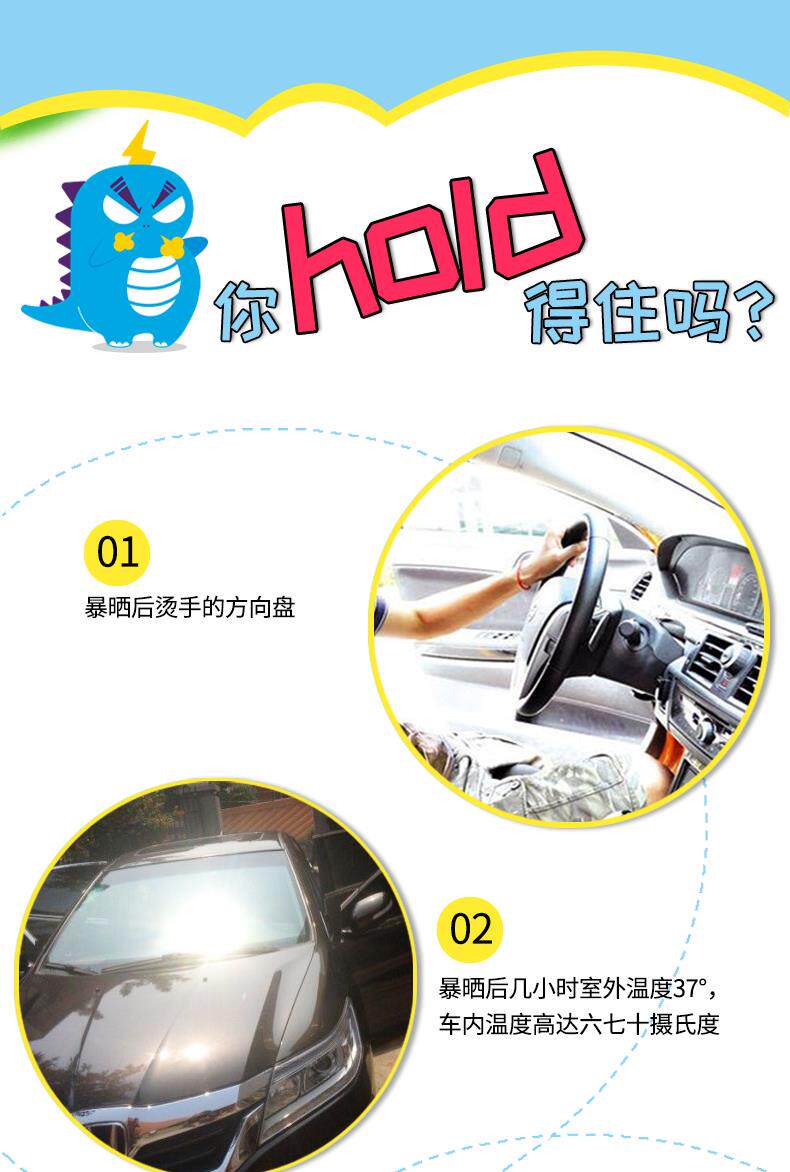 你hold得住吗?

01
暴晒后烫手的方向盘

02
暴晒后几小时室外温度37°,车内温度高达六七十摄氏度