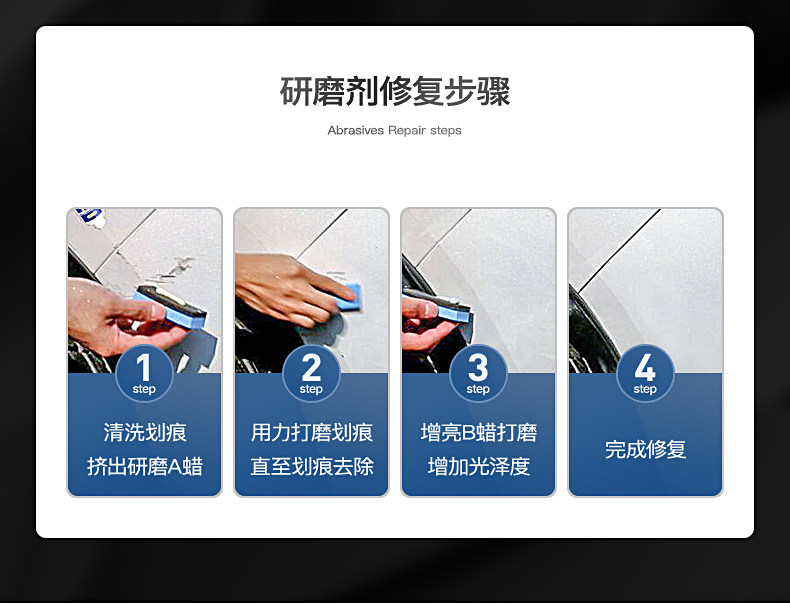 研磨剂修复步骤

Abrasives Repair steps

1
step
清洗划痕
挤出研磨A蜡

2
step
用力打磨划痕
直至划痕去除

3
step
增亮B蜡打磨
增加光泽度

4
step
完成修复