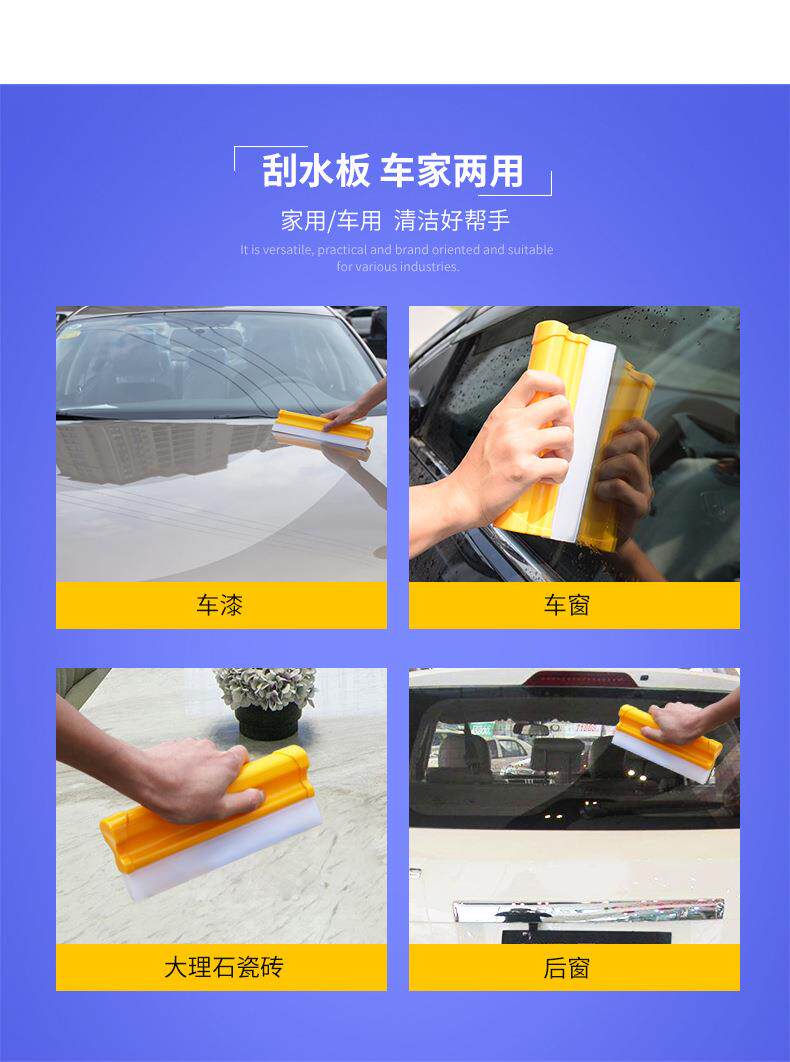 刮水板 车家两用

家用/车用 清洁好帮手

It is versatile, practical and brand oriented and suitable for various industries.

车漆

车窗

大理石瓷砖

后窗