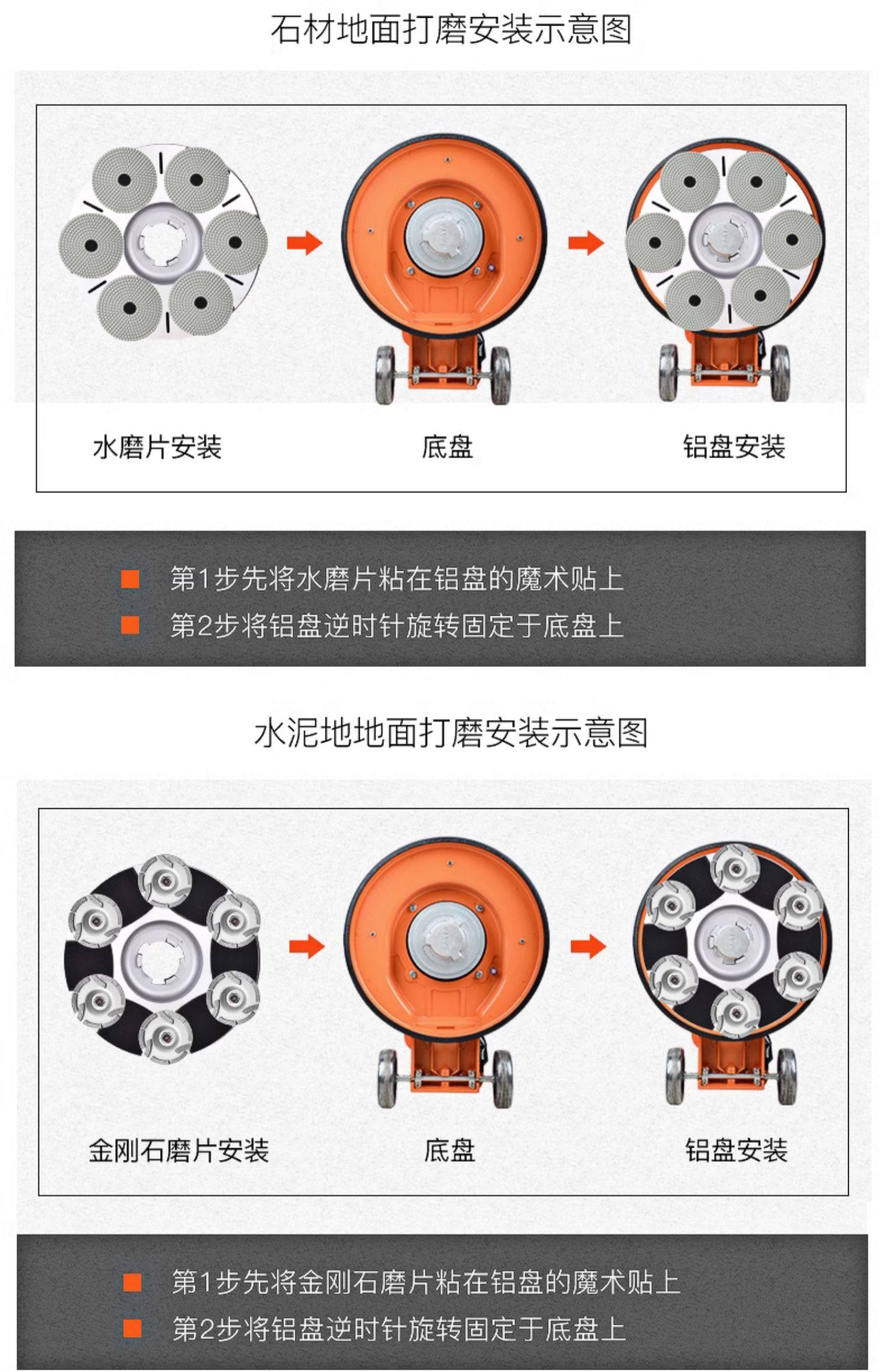 石材地面打磨安装示意图

水磨片安装

底盘

铝盘安装

第1步先将水磨片粘在铝盘的魔术贴上

第2步将铝盘逆时针旋转固定于底盘上

水泥地地面打磨安装示意图

金刚石磨片安装

底盘

铝盘安装

第1步先将金刚石磨片粘在铝盘的魔术贴上

第2步将铝盘逆时针旋转固定于底盘上