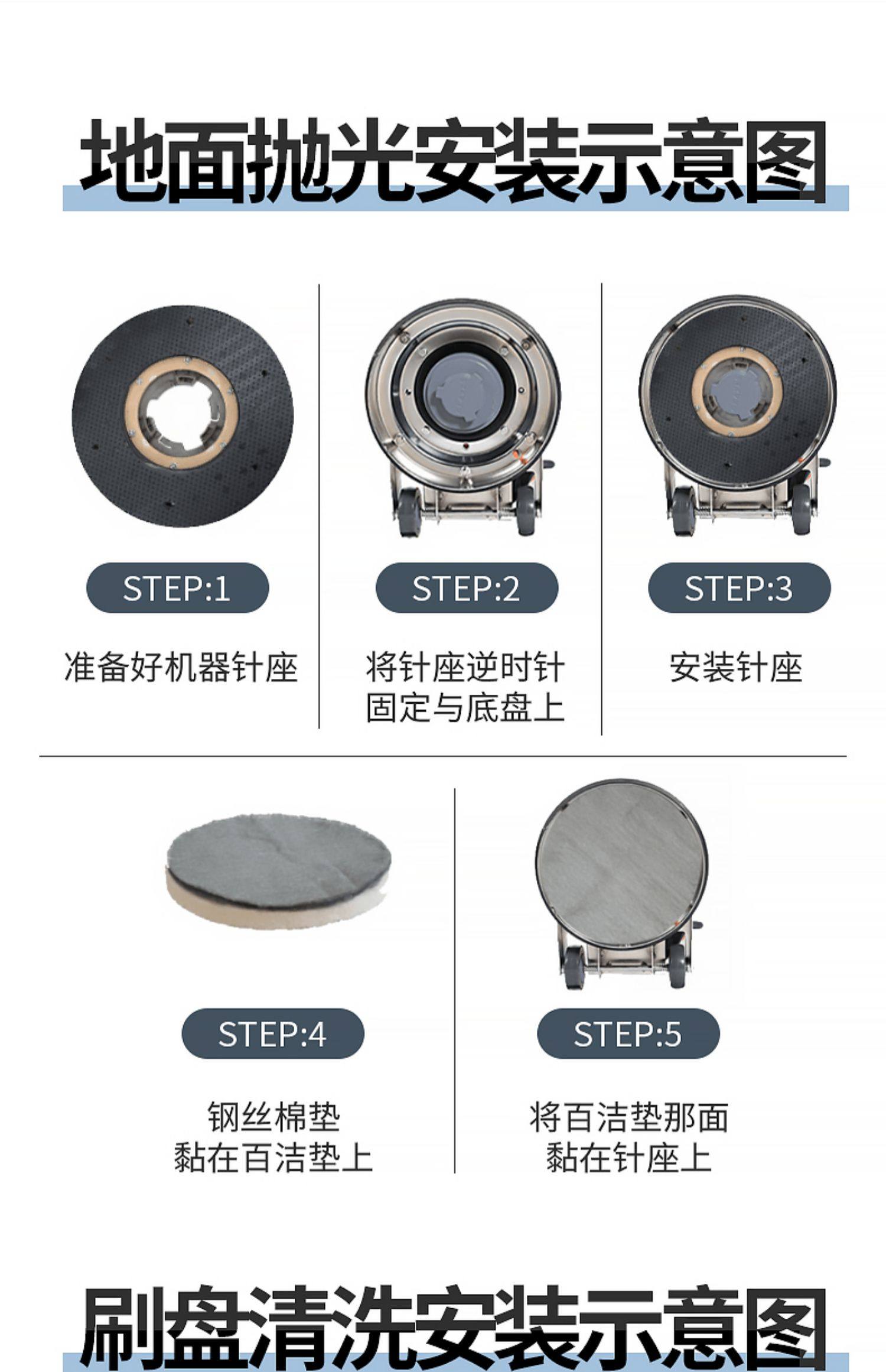 地面抛光安装示意图

STEP:1

准备好机器针座

STEP:2

将针座逆时针固定与底盘上

STEP:3

安装针座

STEP:4

钢丝棉垫
黏在百洁垫上

STEP:5

将百洁垫那面
黏在针座上

刷盘清洗安装示意图