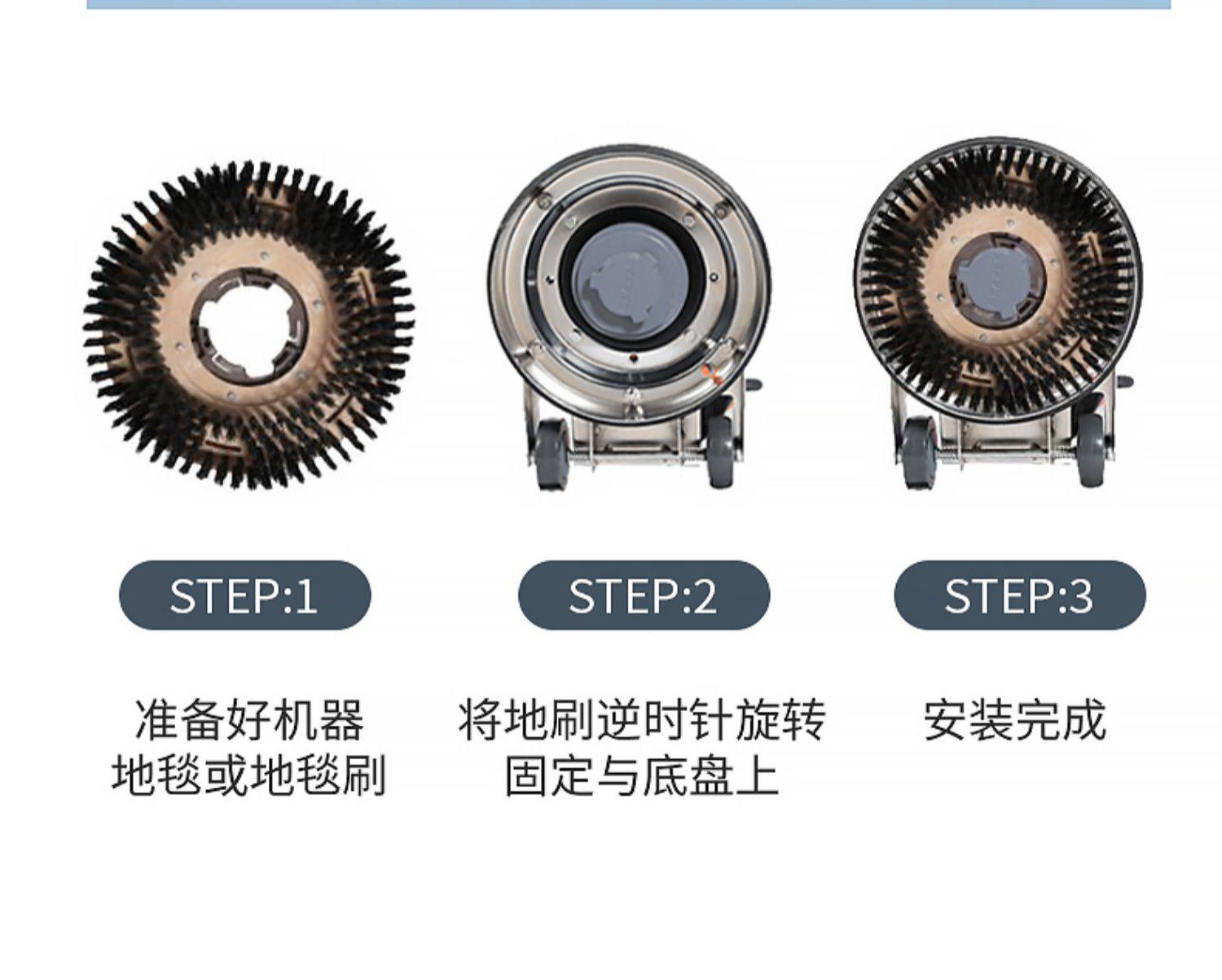 STEP:1

准备好机器
地毯或地毯刷

STEP:2

将地刷逆时针旋转
固定与底盘上

STEP:3

安装完成