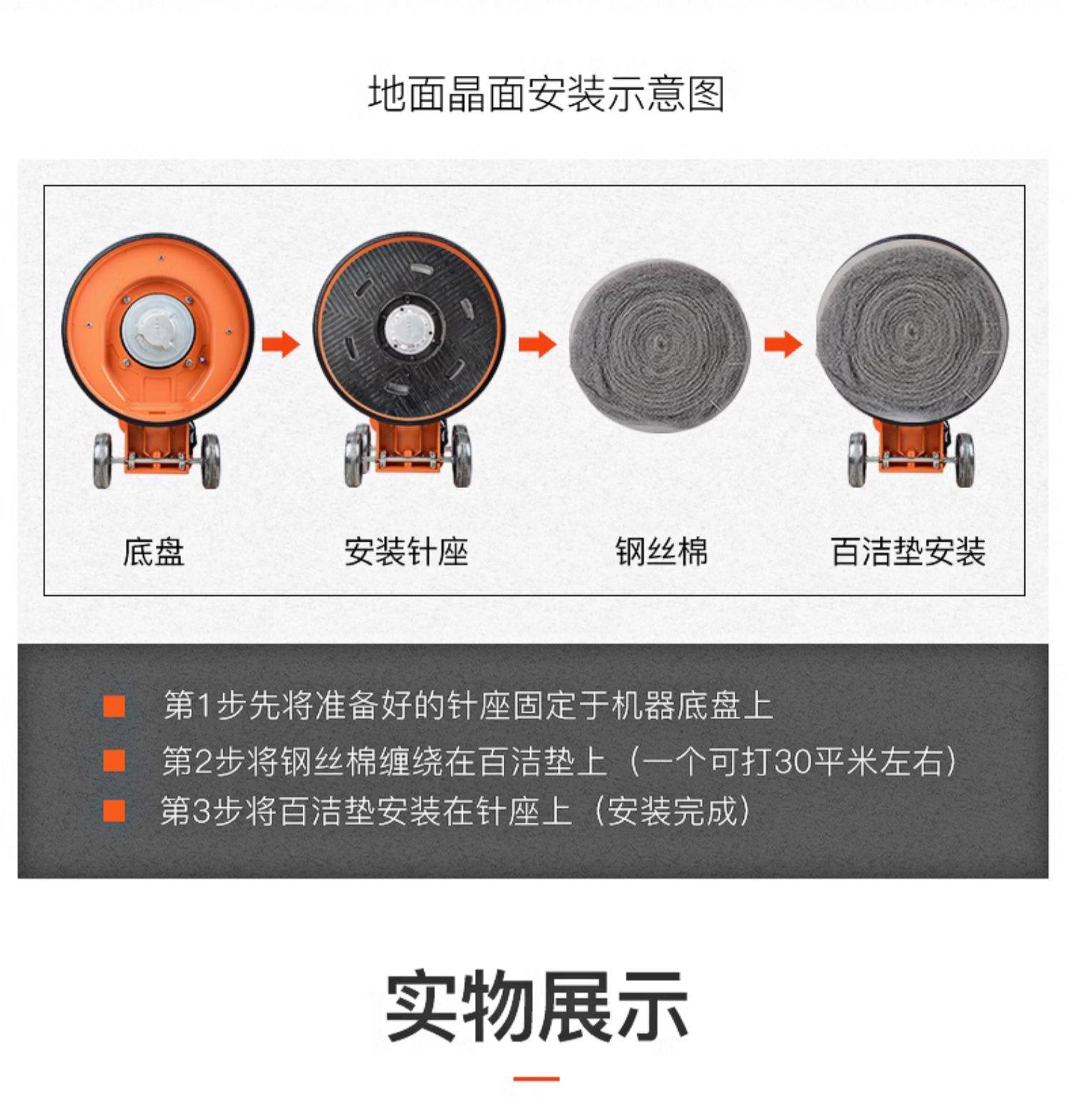 地面晶面安装示意图

底盘

安装针座

钢丝棉

百洁垫安装

第1步先将准备好的针座固定于机器底盘上

第2步将钢丝棉缠绕在百洁垫上（一个可打30平米左右）

第3步将百洁垫安装在针座上（安装完成）

实物展示