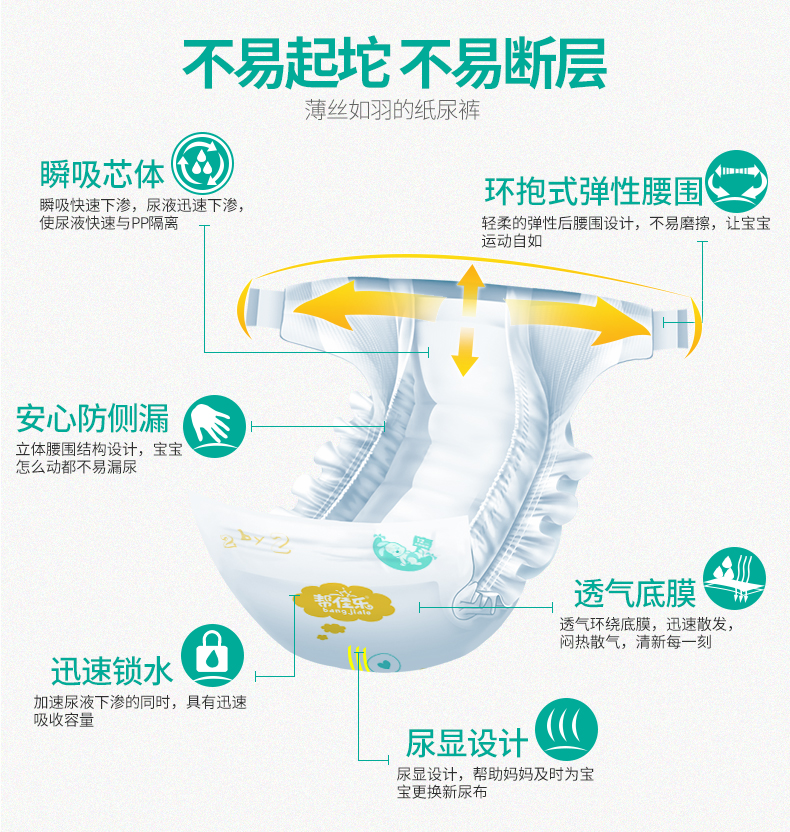 不易起坨 不易断层

薄丝如羽的纸尿裤

瞬吸芯体

瞬吸快速下渗，尿液迅速下渗，使尿液快速与PP隔离

环抱式弹性腰围

轻柔的弹性后腰围设计，不易磨擦，让宝宝运动自如

安心防侧漏

立体腰围结构设计，宝宝怎么动都不易漏尿

baby

帮佳乐
bang jiale

透气底膜

透气环绕底膜，迅速散发，闷热散气，清新每一刻

迅速锁水

加速尿液下渗的同时，具有迅速吸收容量

尿显设计

尿显设计，帮助妈妈及时为宝宝更换新尿布