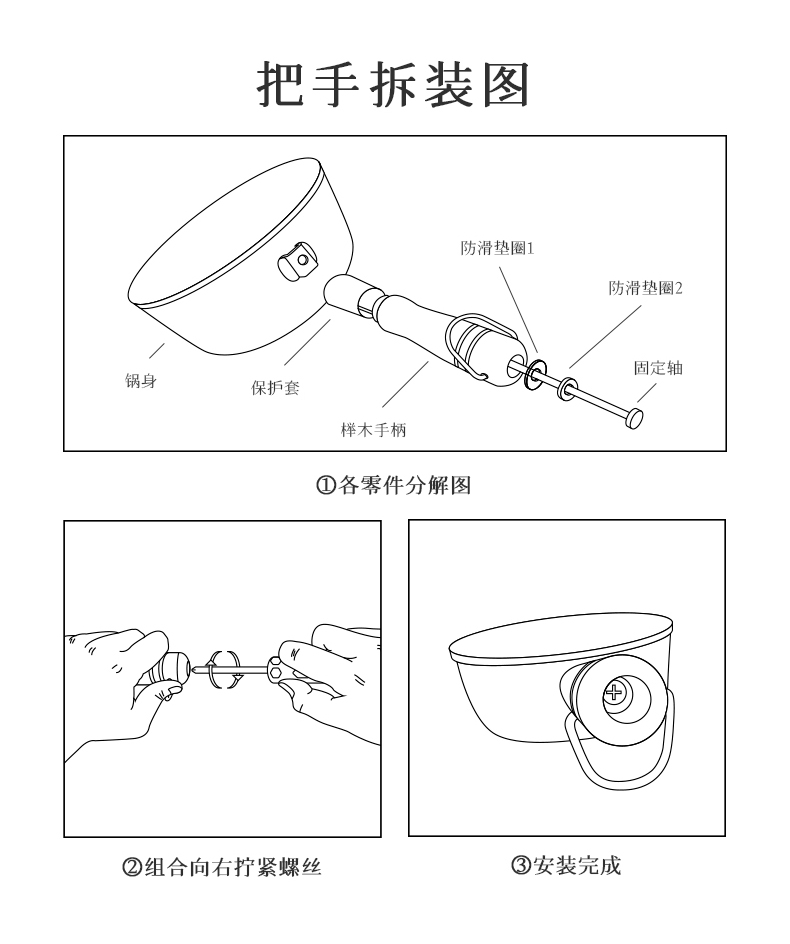 把手拆装图

防滑垫圈1

防滑垫圈2

固定轴

锅身

保护套

榉木手柄

①各零件分解图

②组合向右拧紧螺丝

③安装完成