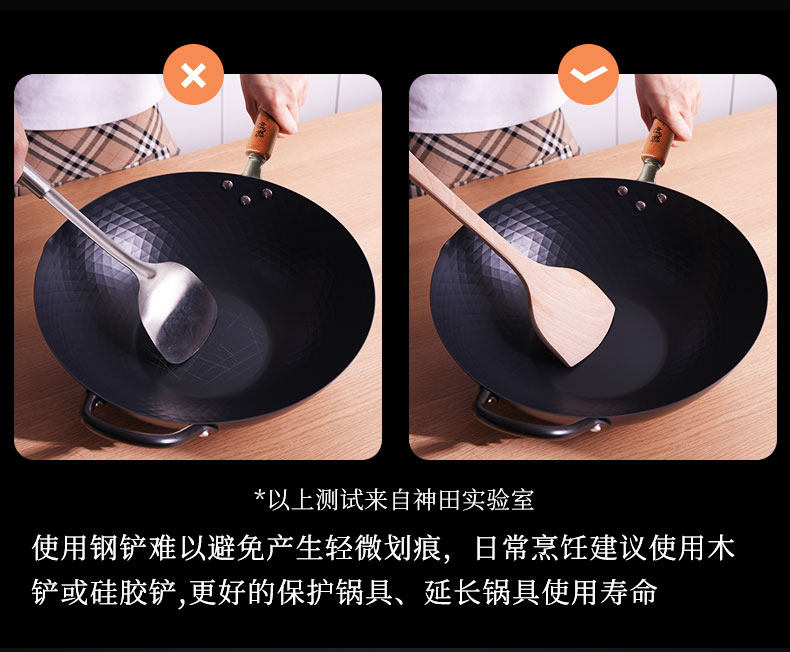 *以上测试来自神田实验室

使用钢铲难以避免产生轻微划痕，日常烹饪建议使用木铲或硅胶铲,更好的保护锅具、延长锅具使用寿命