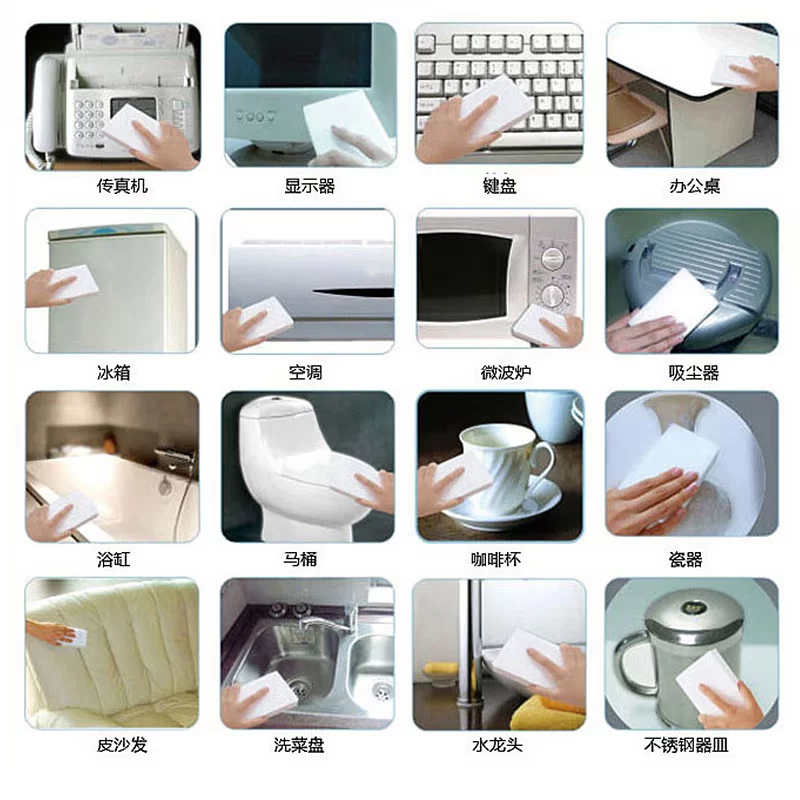 传真机

显示器

键盘

办公桌

冰箱

空调

微波炉

吸尘器

浴缸

马桶

咖啡杯

瓷器

皮沙发

洗菜盘

水龙头

不锈钢器皿