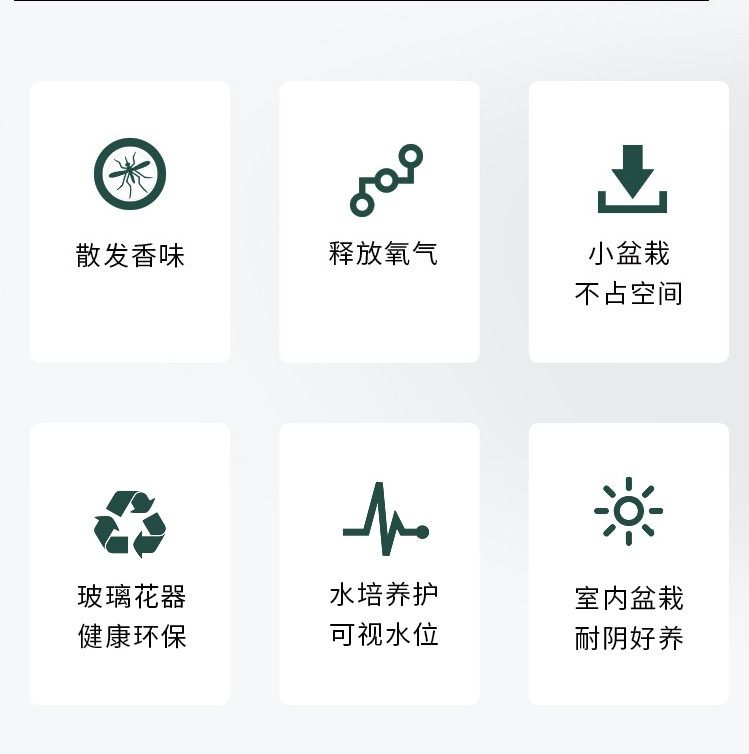 散发香味

释放氧气

小盆栽
不占空间

玻璃花器
健康环保

水培养护
可视水位

室内盆栽
耐阴好养