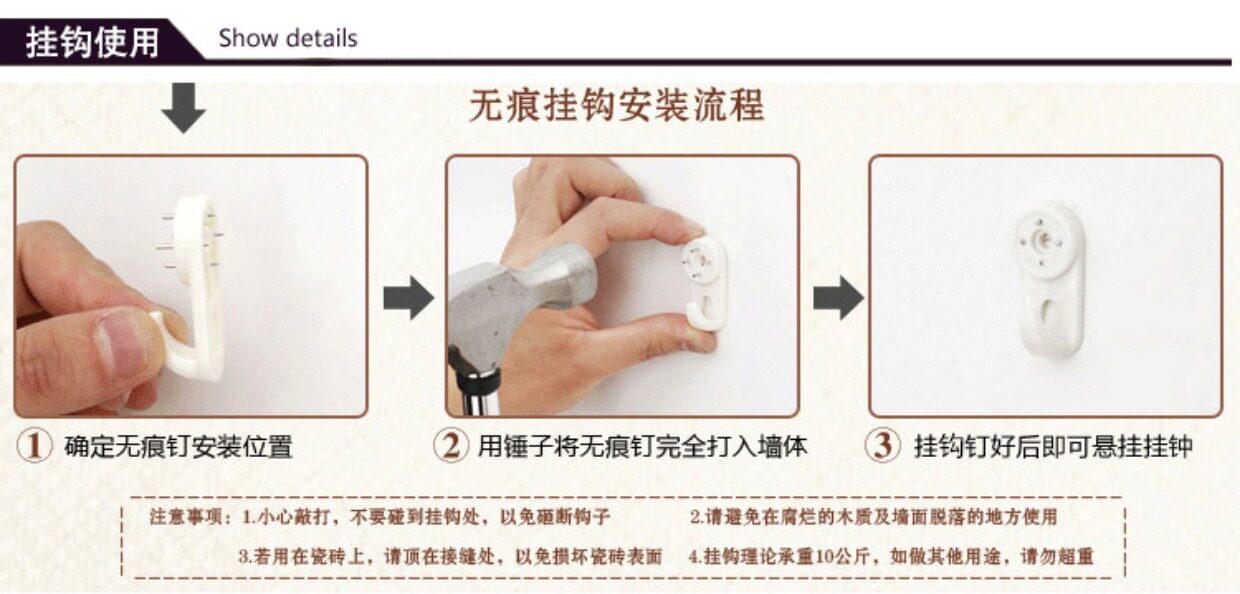 挂钩使用 Show details

无痕挂钩安装流程

① 确定无痕钉安装位置

② 用锤子将无痕钉完全打入墙体

③ 挂钩钉好后即可悬挂挂钟

注意事项：1.小心敲打，不要碰到挂钩处，以免砸断钩子　2.请避免在腐烂的木质及墙面脱落的地方使用
3.若用在瓷砖上，请顶在接缝处，以免损坏瓷砖表面　4.挂钩理论承重10公斤，如做其他用途，请勿超重