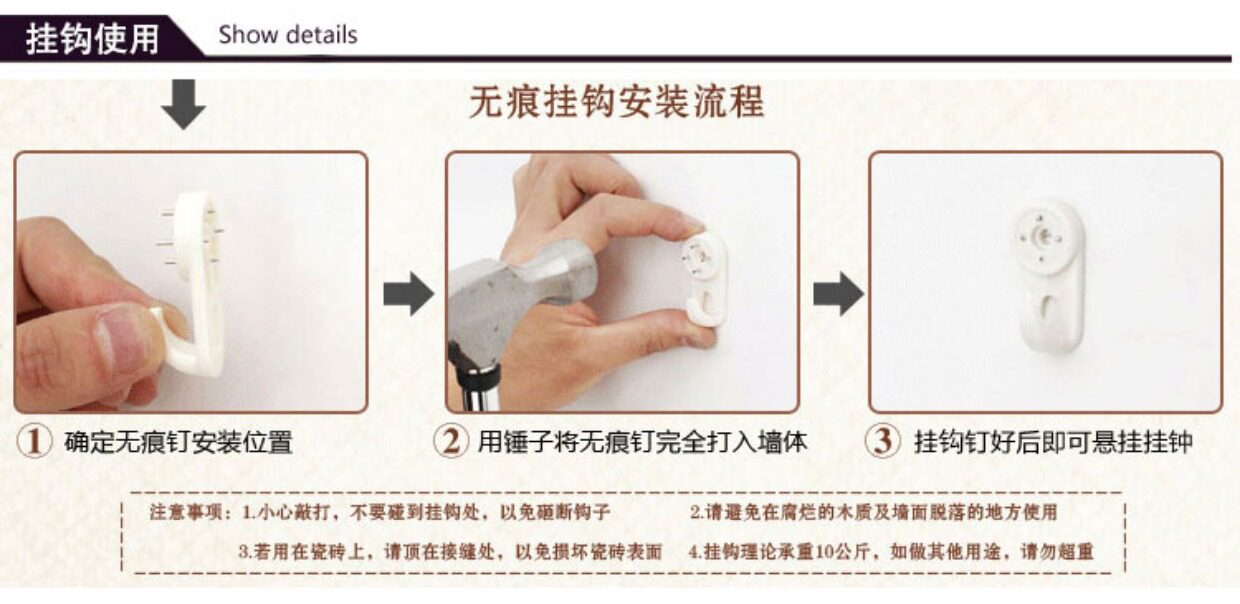 挂钩使用 Show details

无痕挂钩安装流程

① 确定无痕钉安装位置

② 用锤子将无痕钉完全打入墙体

③ 挂钩钉好后即可悬挂挂钟

注意事项：1.小心敲打，不要碰到挂钩处，以免砸断钩子　2.请避免在腐烂的木质及墙面脱落的地方使用

3.若用在瓷砖上，请顶在接缝处，以免损坏瓷砖表面　4.挂钩理论承重10公斤，如做其他用途，请勿超重