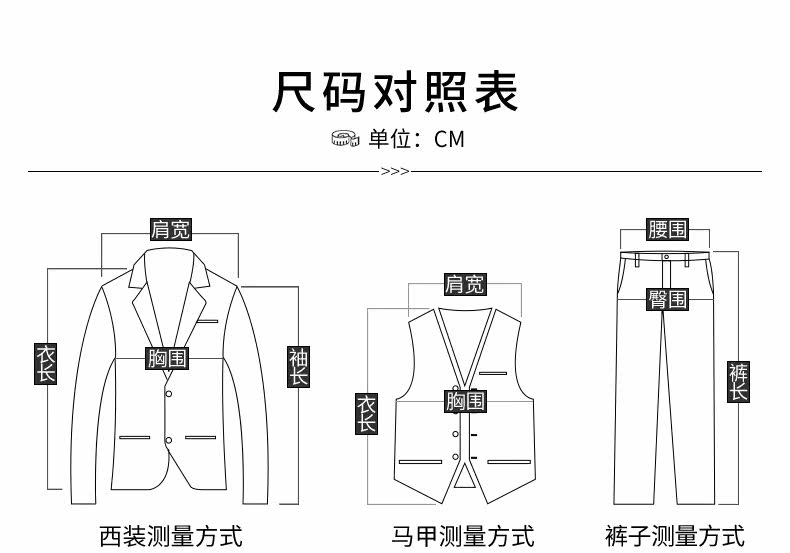 尺码对照表

单位：CM

>>>

肩宽

衣长

胸围

袖长

西装测量方式

肩宽

衣长

胸围

马甲测量方式

腰围

臀围

裤长

裤子测量方式