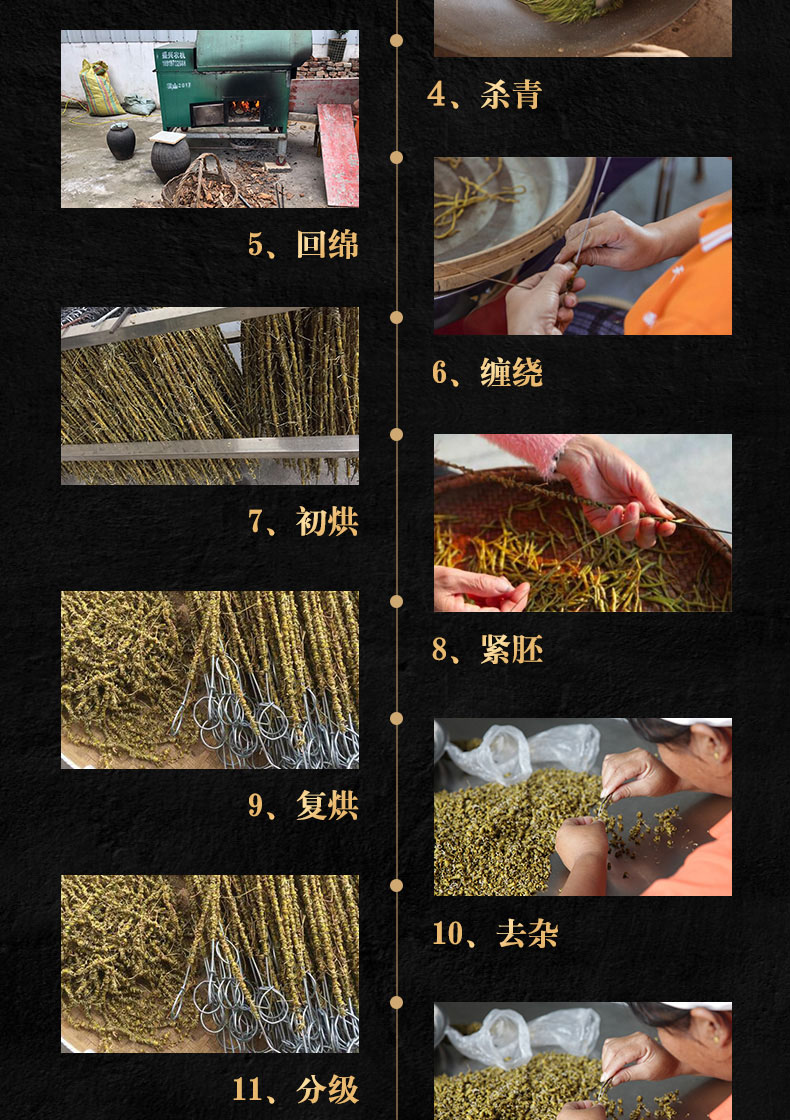 4、杀青

5、回绵

6、缠绕

7、初烘

8、紧胚

9、复烘

10、去杂

11、分级