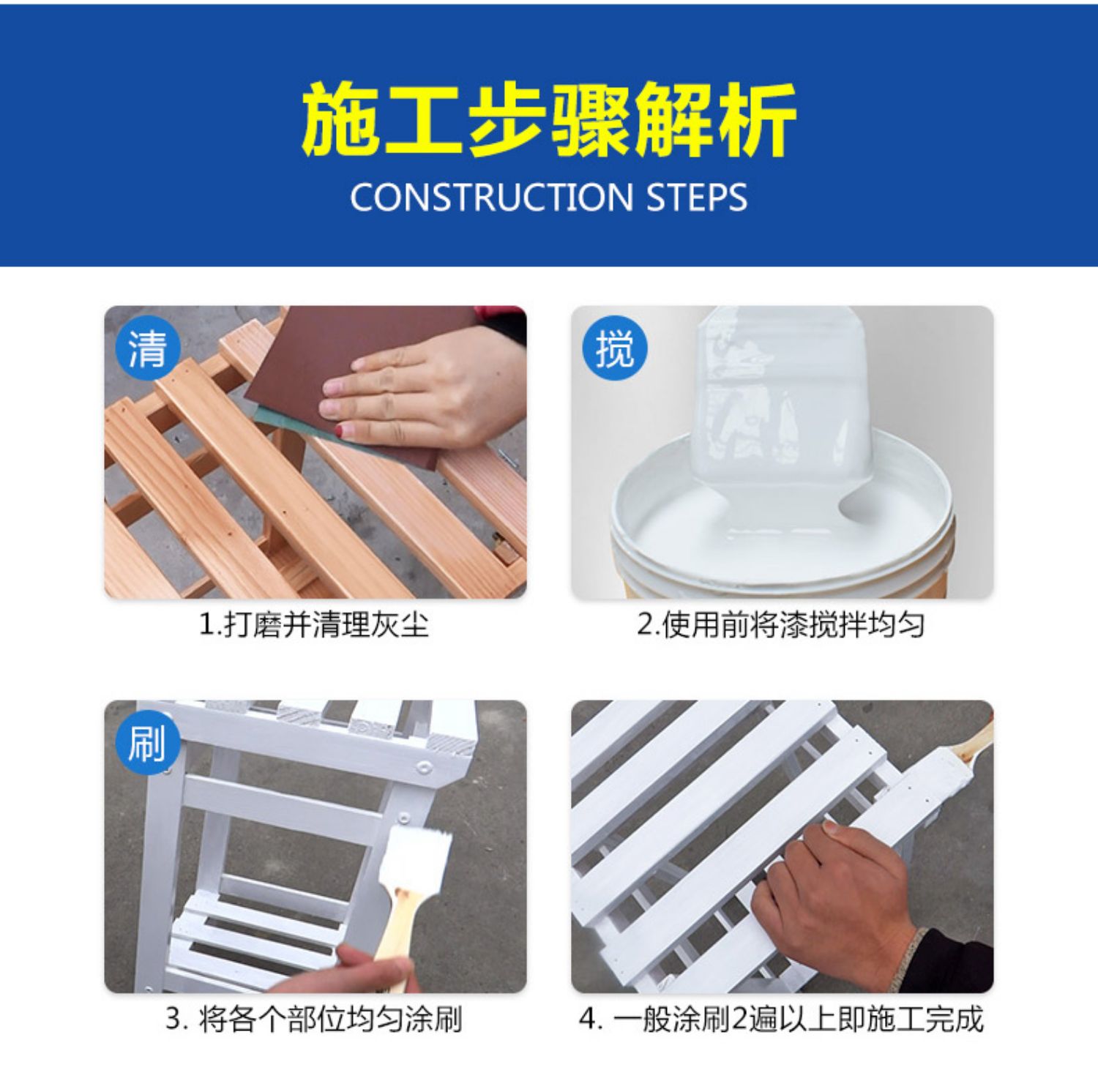 施工步骤解析
CONSTRUCTION STEPS

清
1.打磨并清理灰尘

搅
2.使用前将漆搅拌均匀

刷
3. 将各个部位均匀涂刷

4. 一般涂刷2遍以上即施工完成