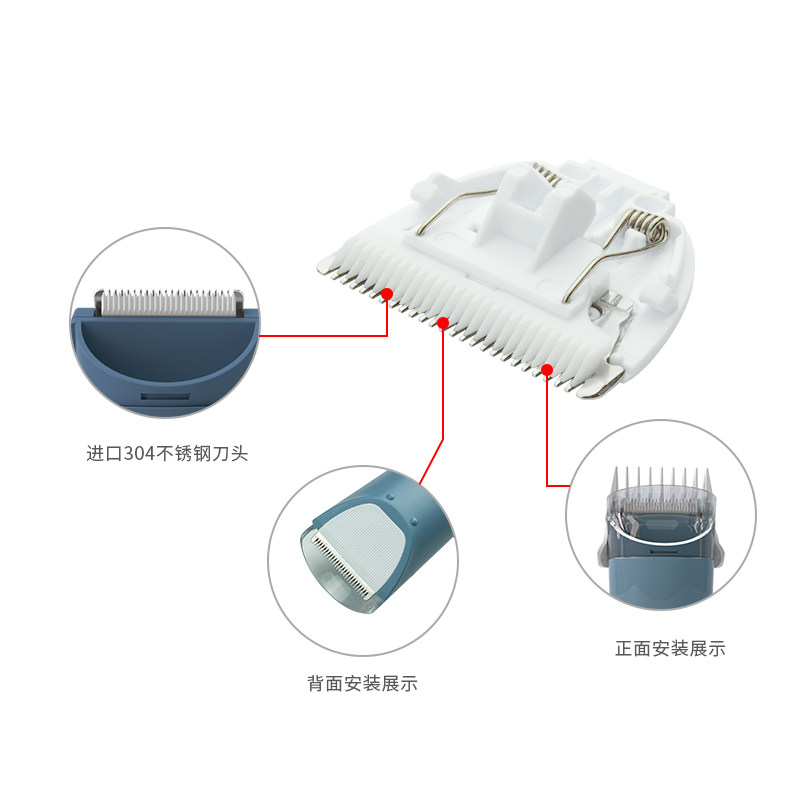 进口304不锈钢刀头

背面安装展示

正面安装展示