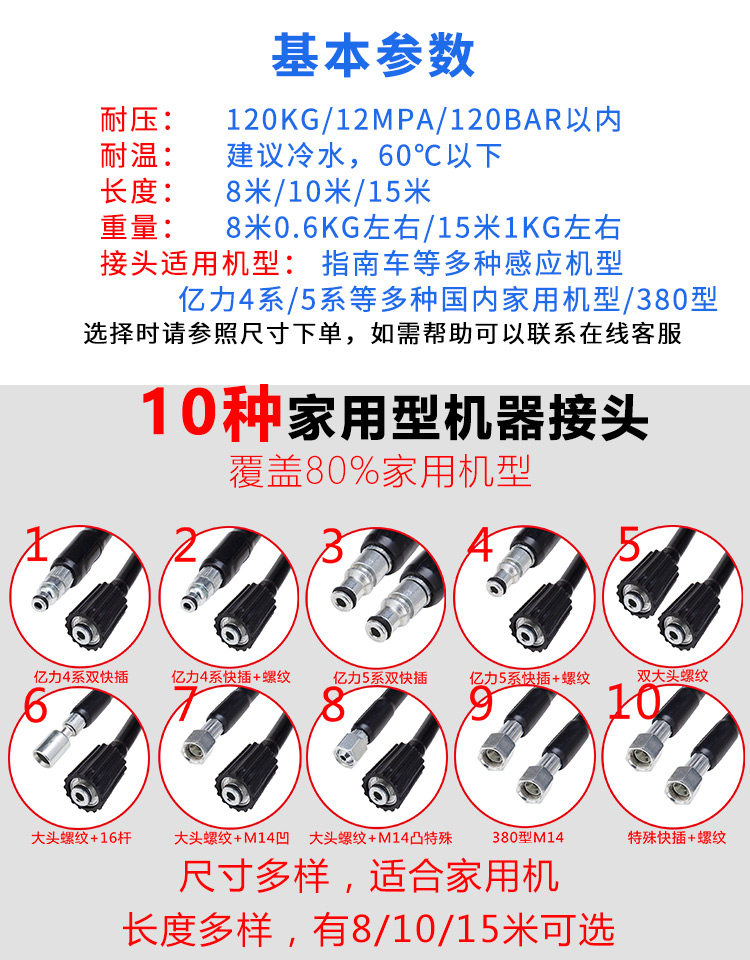 基本参数

耐压： 120KG/12MPA/120BAR以内
耐温： 建议冷水，60°C以下
长度： 8米/10米/15米
重量： 8米0.6KG左右/15米1KG左右
接头适用机型： 指南车等多种感应机型
亿力4系/5系等多种国内家用机型/380型
选择时请参照尺寸下单，如需帮助可以联系在线客服

10种家用型机器接头
覆盖80%家用机型

1
亿力4系双快插
2
亿力4系快插+螺纹
3
亿力5系双快插
4
亿力5系快插+螺纹
5
双大头螺纹
6
大头螺纹+16杆
7
大头螺纹+M14凹
8
大头螺纹+M14凸特殊
9
380型M14
10
特殊快插+螺纹

尺寸多样，适合家用机
长度多样，有8/10/15米可选