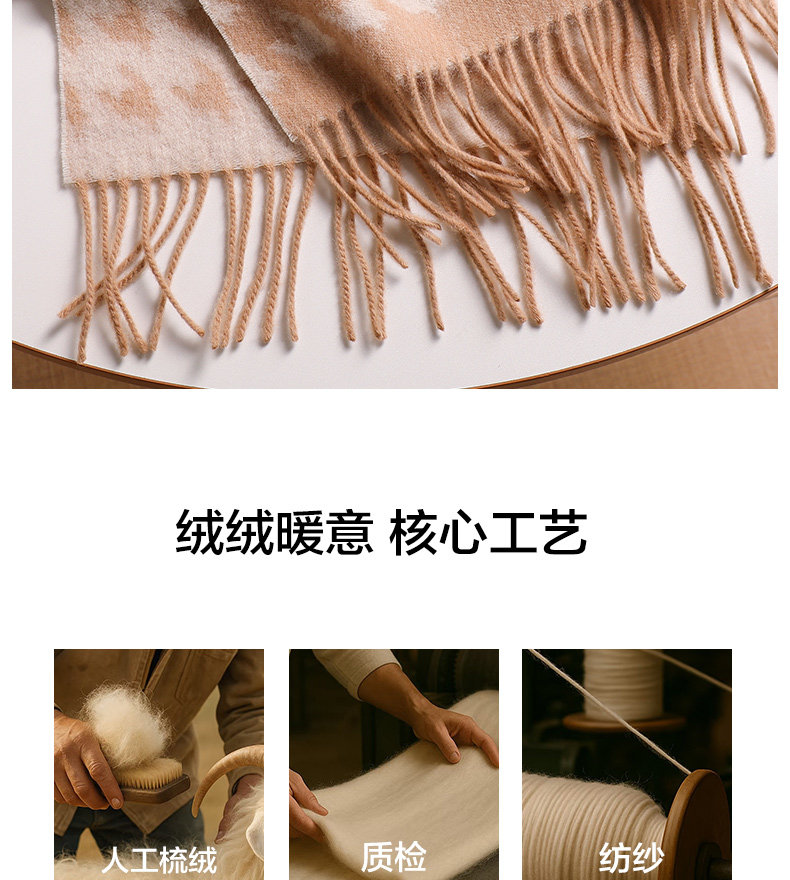 绒绒暖意 核心工艺

人工梳绒

质检

纺纱