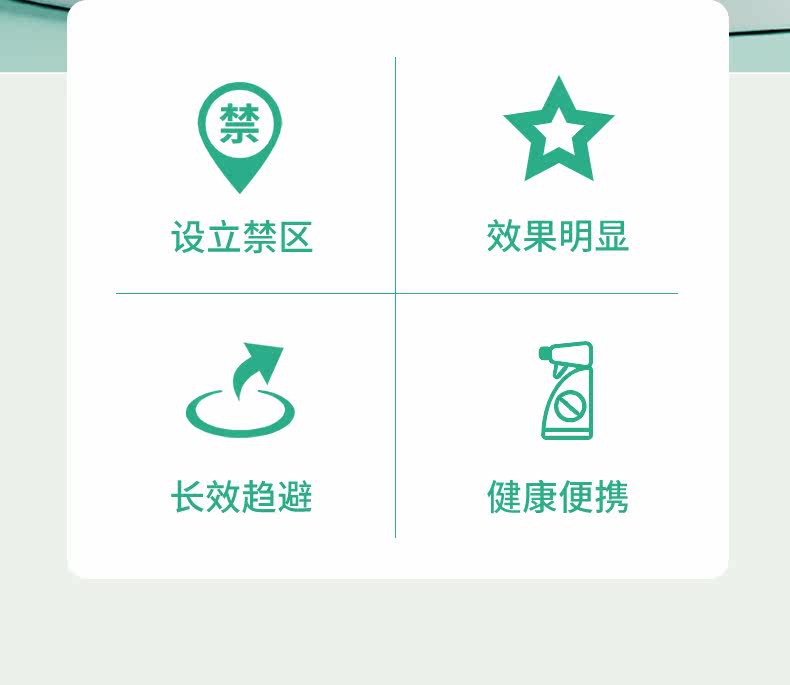 禁

设立禁区

效果明显

长效趋避

健康便携