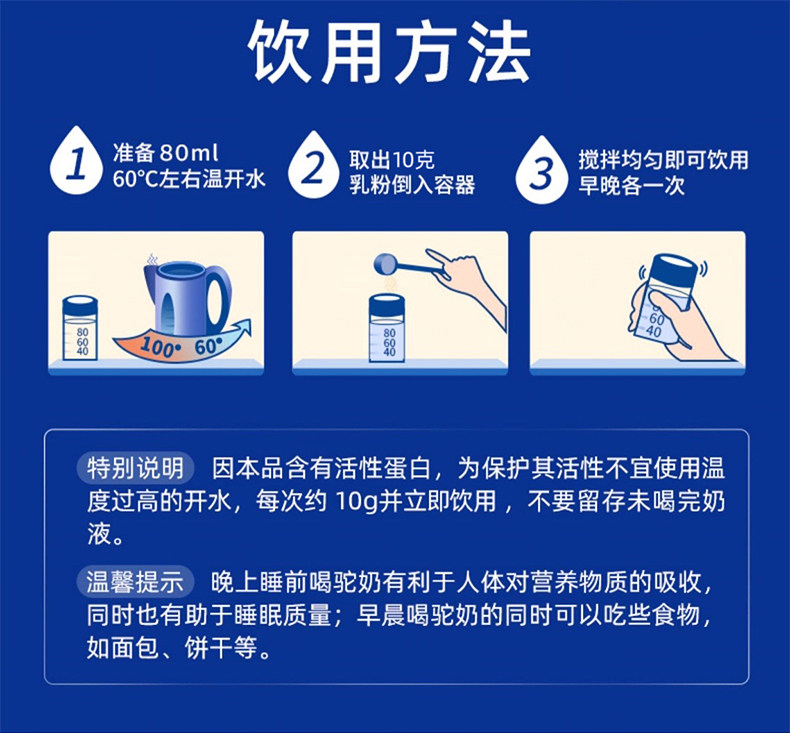 饮用方法

1 准备 80ml 60°C左右温开水

2 取出10克 乳粉倒入容器

3 搅拌均匀即可饮用 早晚各一次

80 60 40

100° 60°

80 60 40

60 40

特别说明 因本品含有活性蛋白，为保护其活性不宜使用温度过高的开水，每次约 10g并立即饮用，不要留存未喝完奶液。

温馨提示 晚上睡前喝驼奶有利于人体对营养物质的吸收，同时也有助于睡眠质量；早晨喝驼奶的同时可以吃些食物，如面包、饼干等。