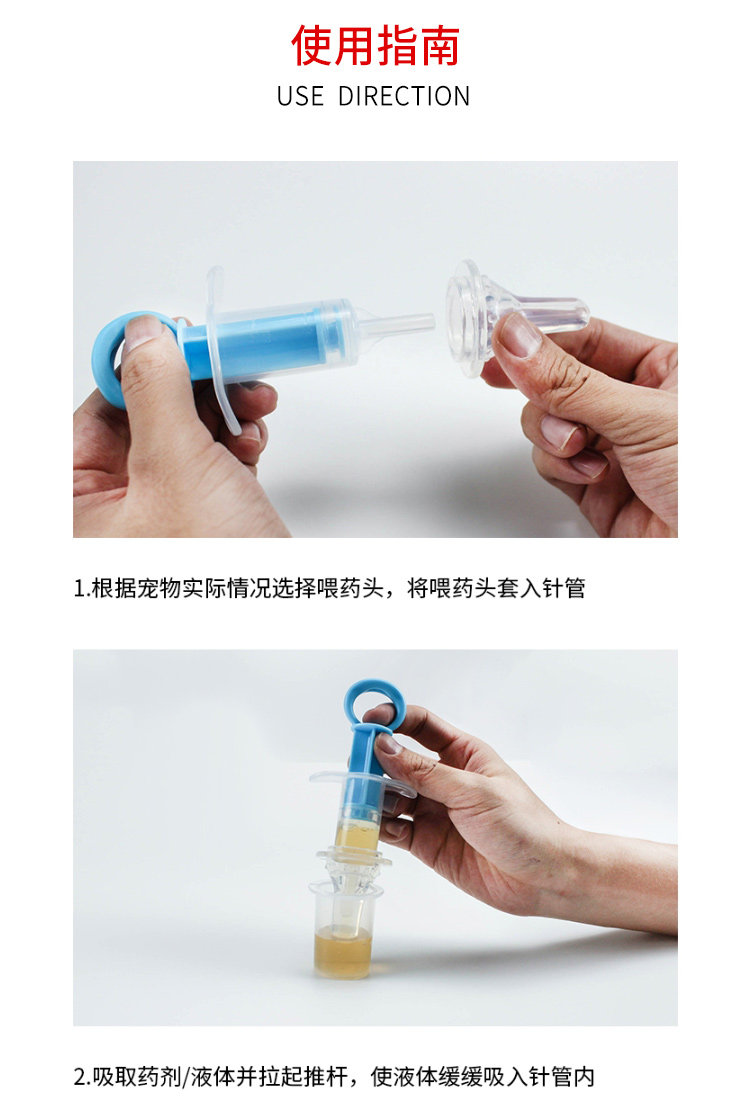 使用指南
USE DIRECTION

1.根据宠物实际情况选择喂药头，将喂药头套入针管

2.吸取药剂/液体并拉起推杆，使液体缓缓吸入针管内