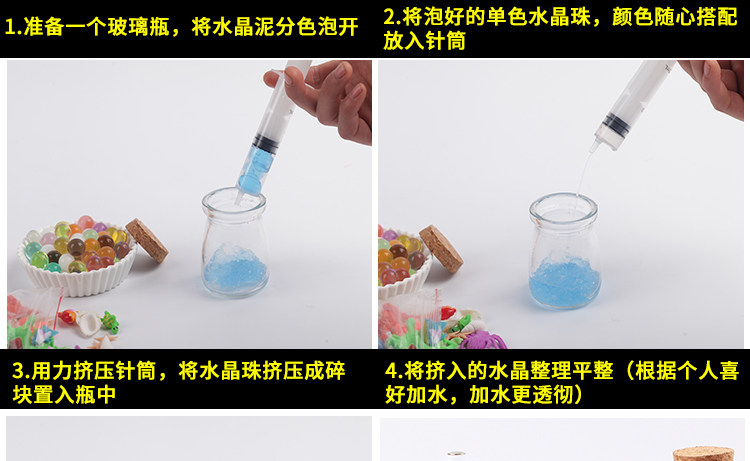 1.准备一个玻璃瓶，将水晶泥分色泡开

2.将泡好的单色水晶珠，颜色随心搭配放入针筒

3.用力挤压针筒，将水晶珠挤压成碎块置入瓶中

4.将挤入的水晶整理平整（根据个人喜好加水，加水更透彻）