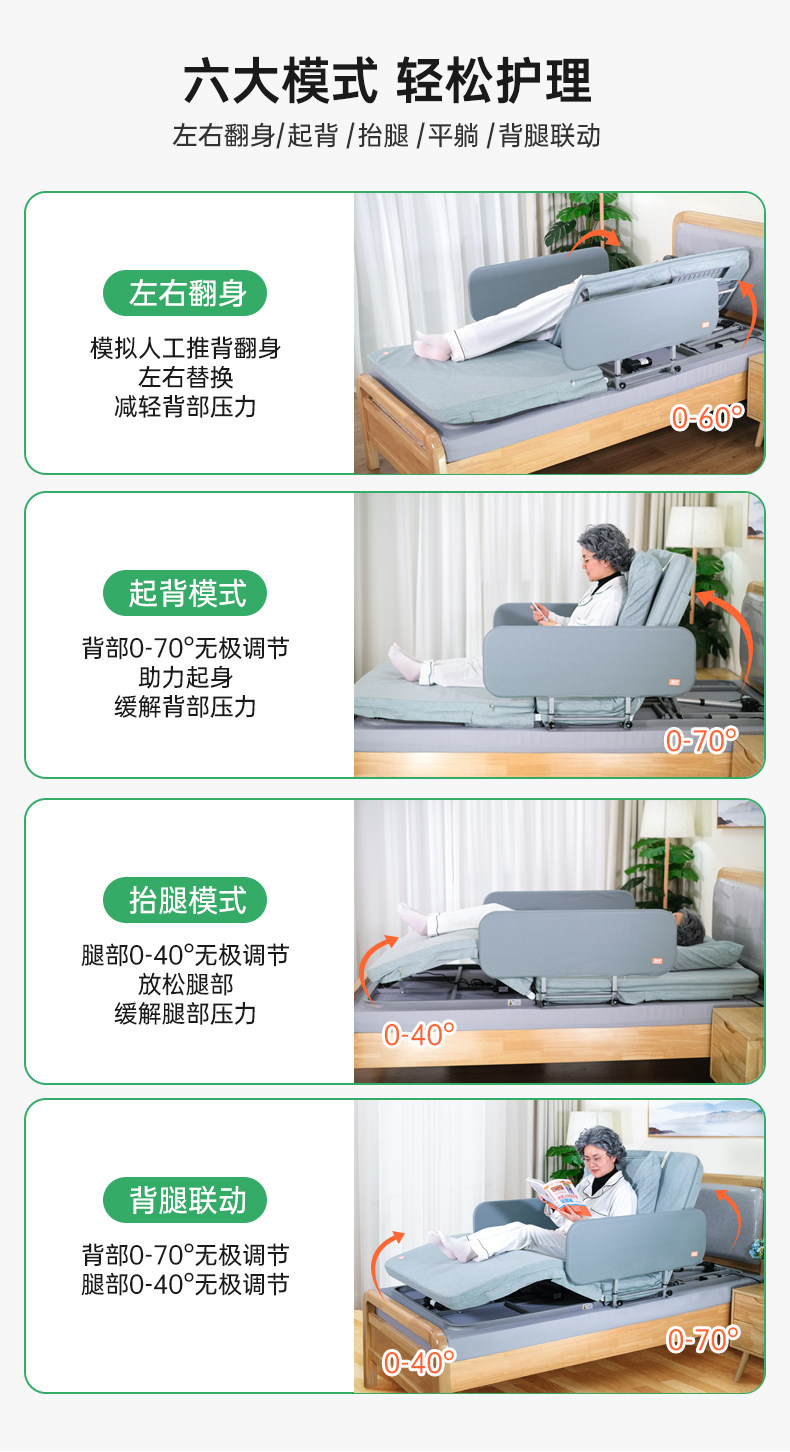 六大模式 轻松护理
左右翻身/起背 /抬腿 /平躺 /背腿联动

左右翻身
模拟人工推背翻身
左右替换
减轻背部压力

0-60°

起背模式
背部0-70°无极调节
助力起身
缓解背部压力

0-70°

抬腿模式
腿部0-40°无极调节
放松腿部
缓解腿部压力

0-40°

背腿联动
背部0-70°无极调节
腿部0-40°无极调节

0-40°
0-70°